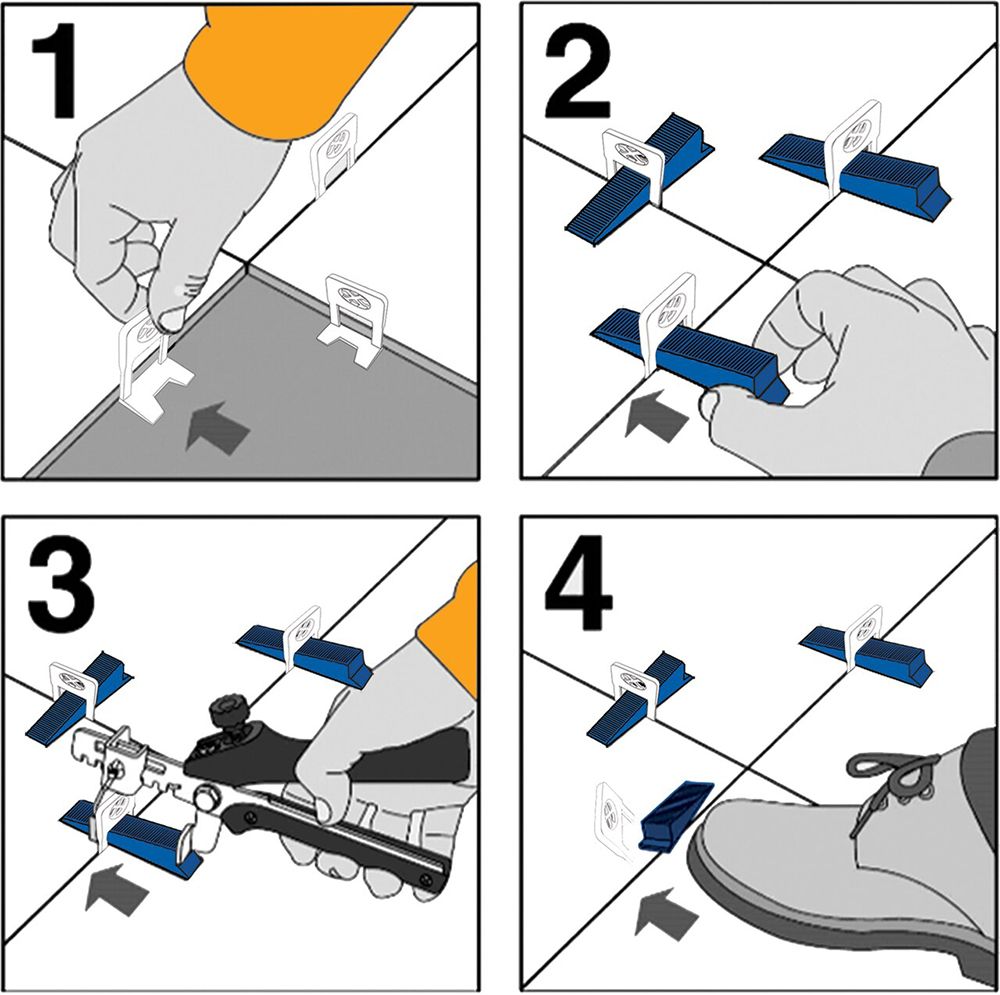 1

2

3

4