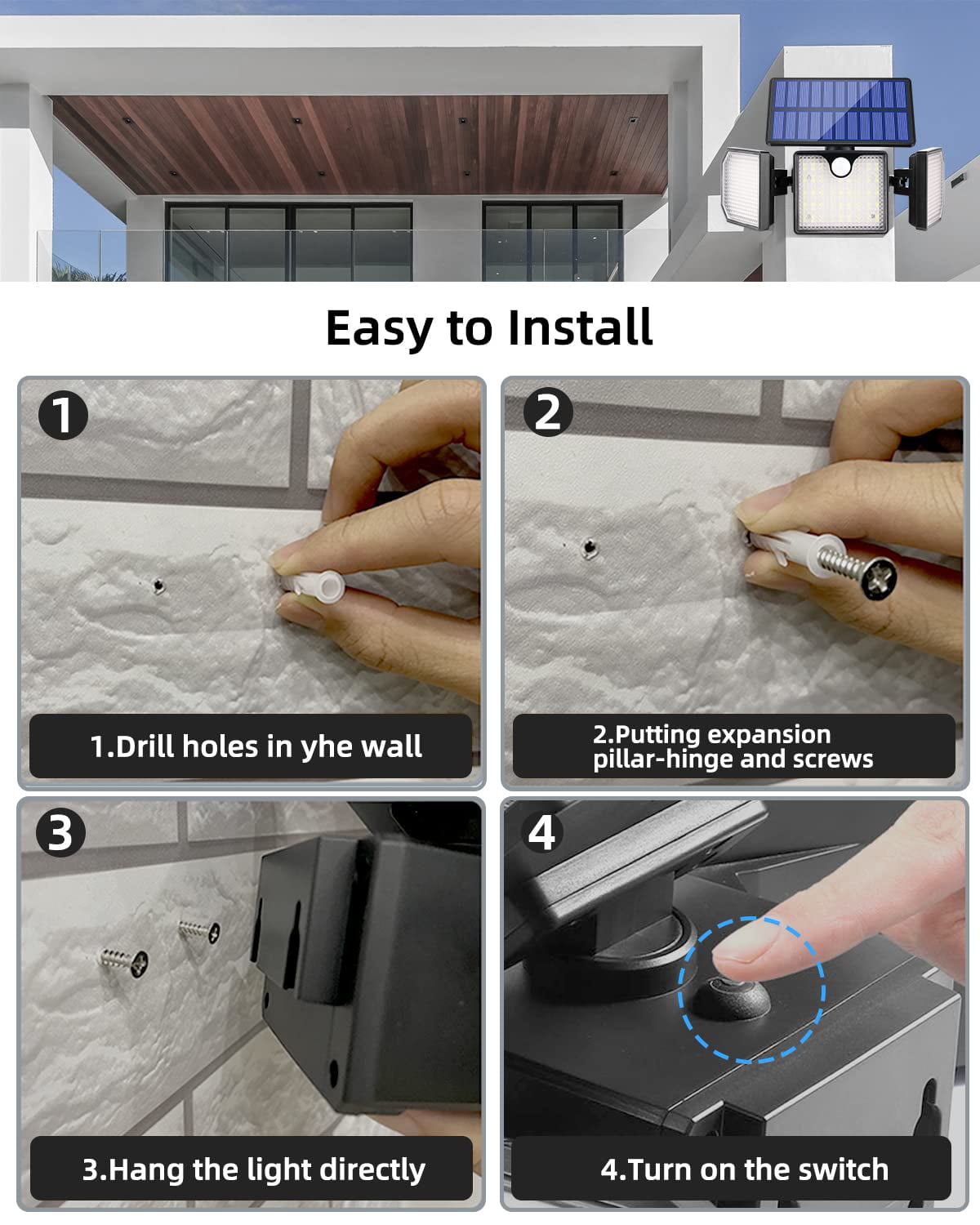 Easy to Install

1

1.Drill holes in yhe wall

2

2.Putting expansion pillar-hinge and screws

3

3.Hang the light directly

4

4.Turn on the switch