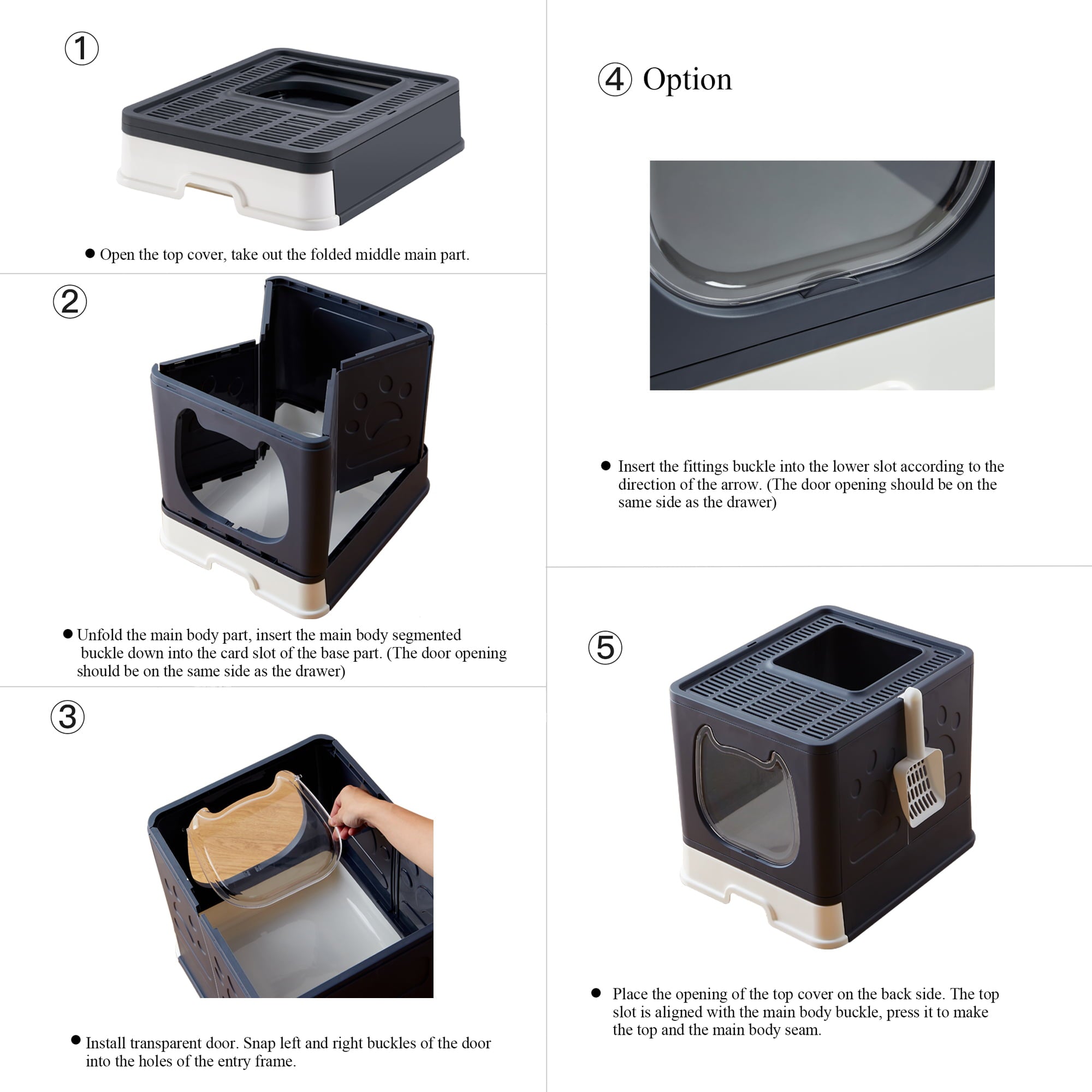 ①

● Open the top cover, take out the folded middle main part.

②

● Unfold the main body part, insert the main body segmented buckle down into the card slot of the base part. (The door opening should be on the same side as the drawer)

③

● Install transparent door. Snap left and right buckles of the door into the holes of the entry frame.

④ Option

● Insert the fittings buckle into the lower slot according to the direction of the arrow. (The door opening should be on the same side as the drawer)

⑤

● Place the opening of the top cover on the back side. The top slot is aligned with the main body buckle, press it to make the top and the main body seam.