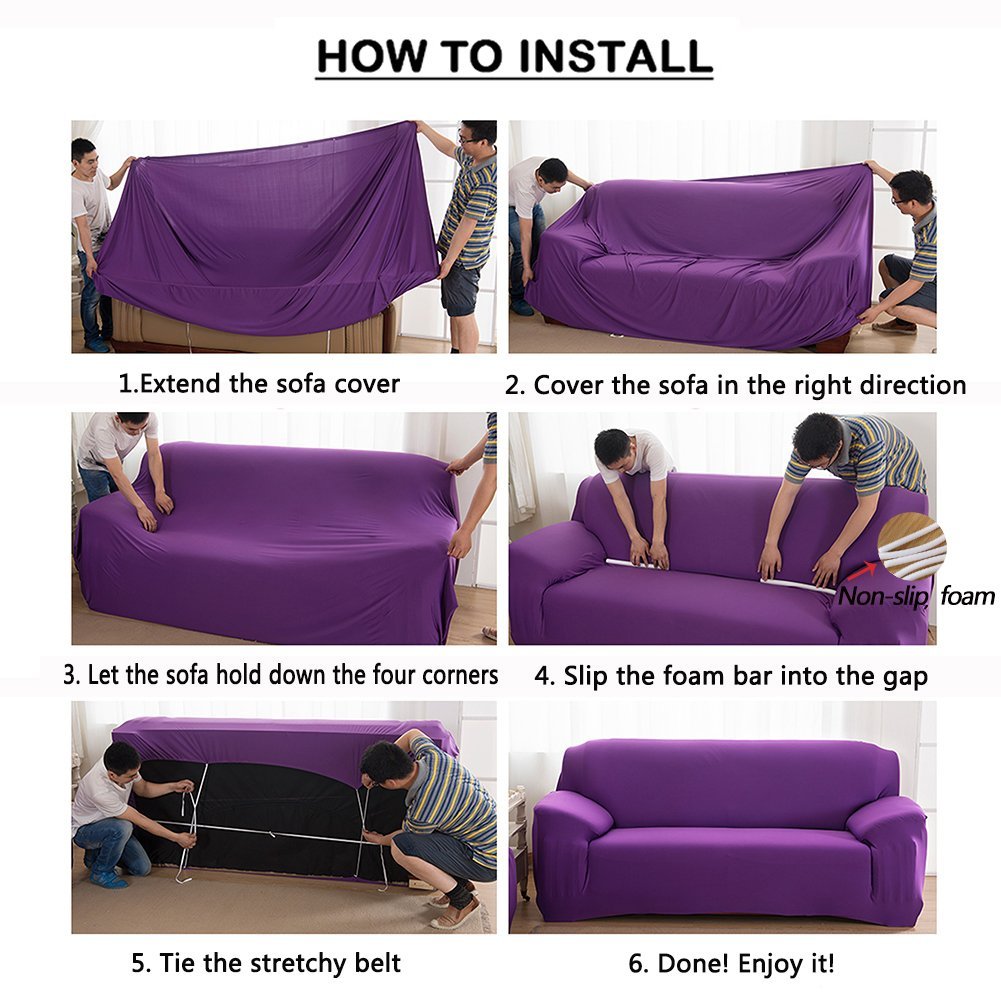 HOW TO INSTALL

1.Extend the sofa cover

2. Cover the sofa in the right direction

3. Let the sofa hold down the four corners

Non-slip foam

4. Slip the foam bar into the gap

5. Tie the stretchy belt

6. Done! Enjoy it!