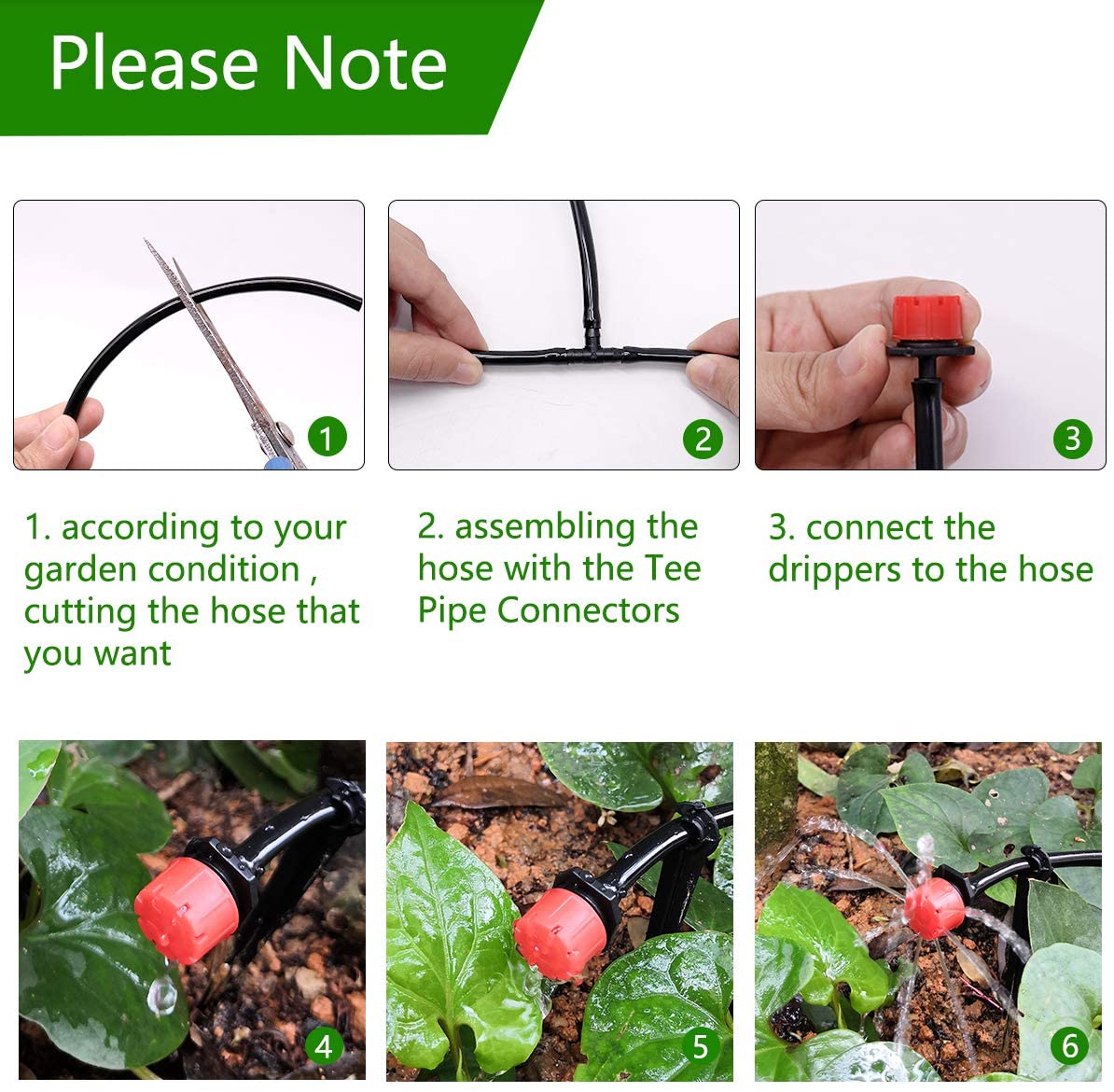 Please Note

1

2

3

1. according to your garden condition , cutting the hose that you want

2. assembling the hose with the Tee Pipe Connectors

3. connect the drippers to the hose

4

5

6