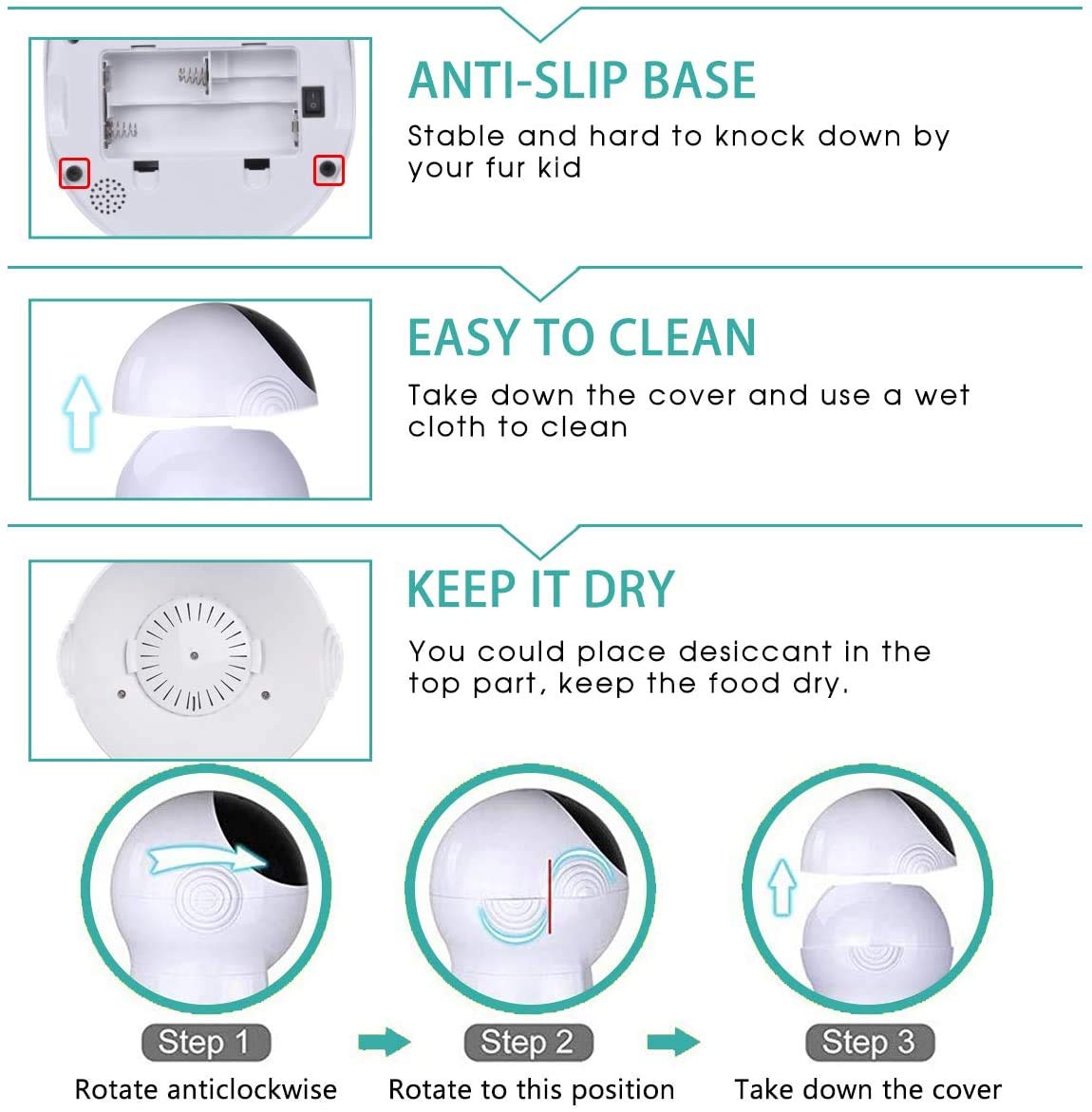 ANTI-SLIP BASE

Stable and hard to knock down by your fur kid

EASY TO CLEAN

Take down the cover and use a wet cloth to clean

KEEP IT DRY

You could place desiccant in the top part, keep the food dry.

Step 1
Rotate anticlockwise

Step 2
Rotate to this position

Step 3
Take down the cover