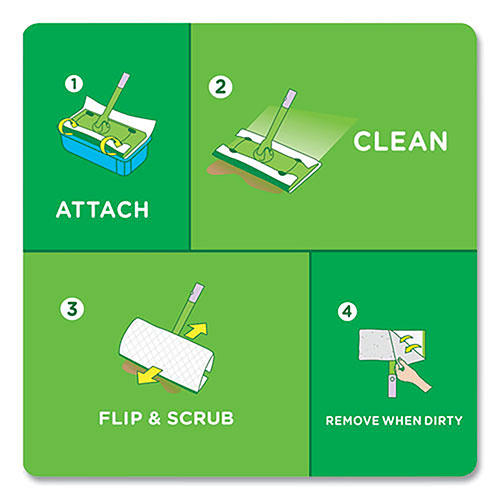 1

ATTACH

2

CLEAN

3

FLIP & SCRUB

4

REMOVE WHEN DIRTY