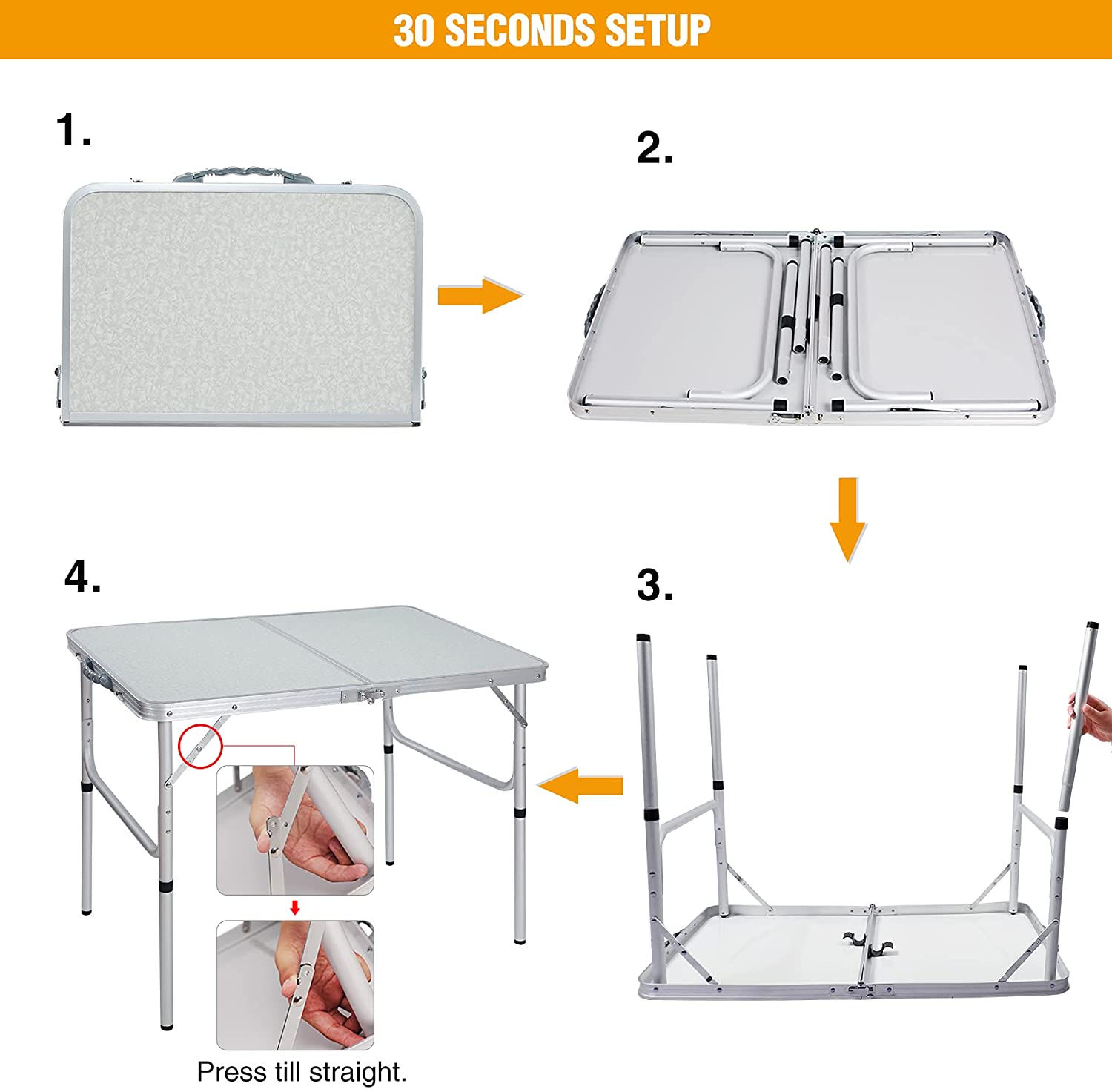 30 SECONDS SETUP

1.

2.

3.

4.

Press till straight.