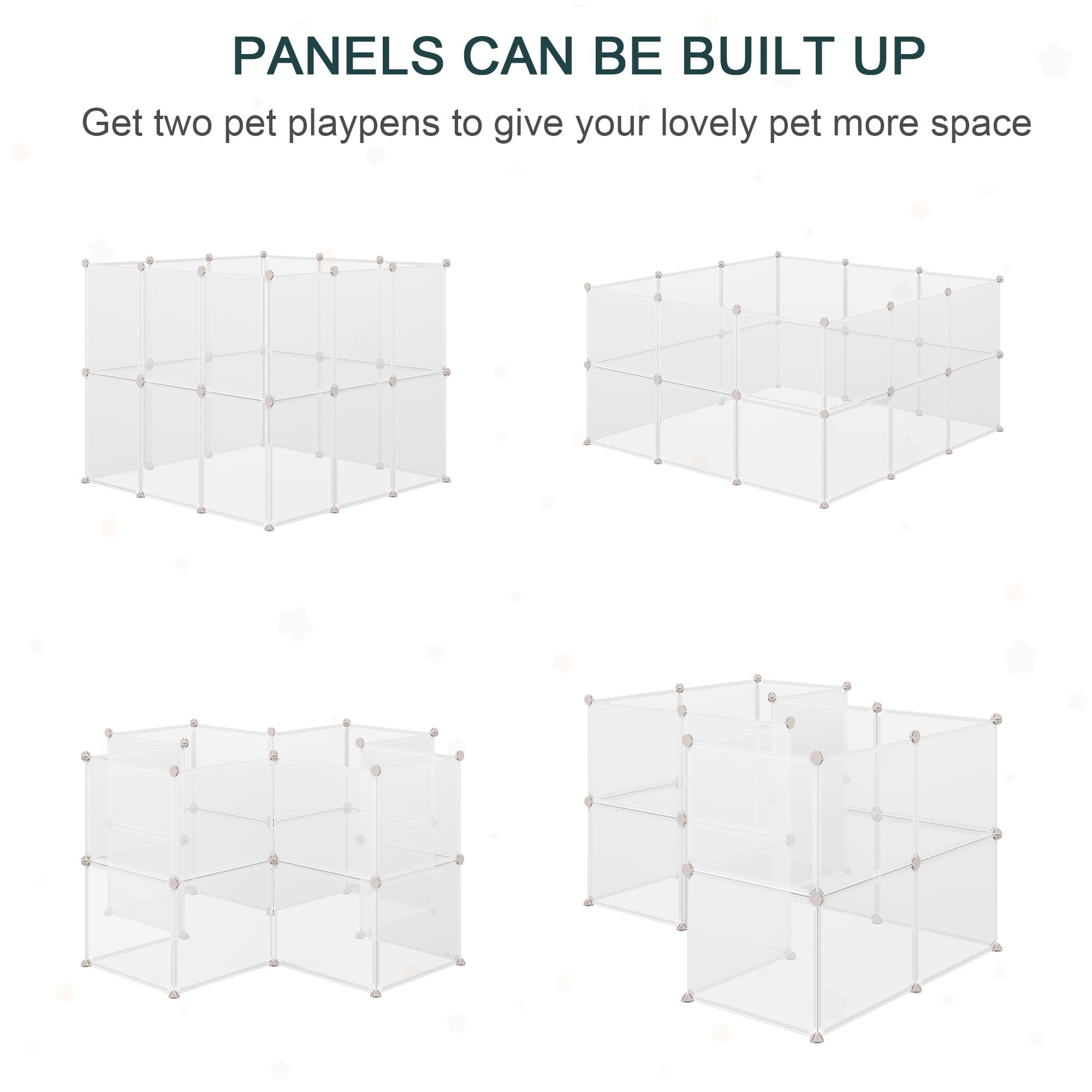 PANELS CAN BE BUILT UP

Get two pet playpens to give your lovely pet more space