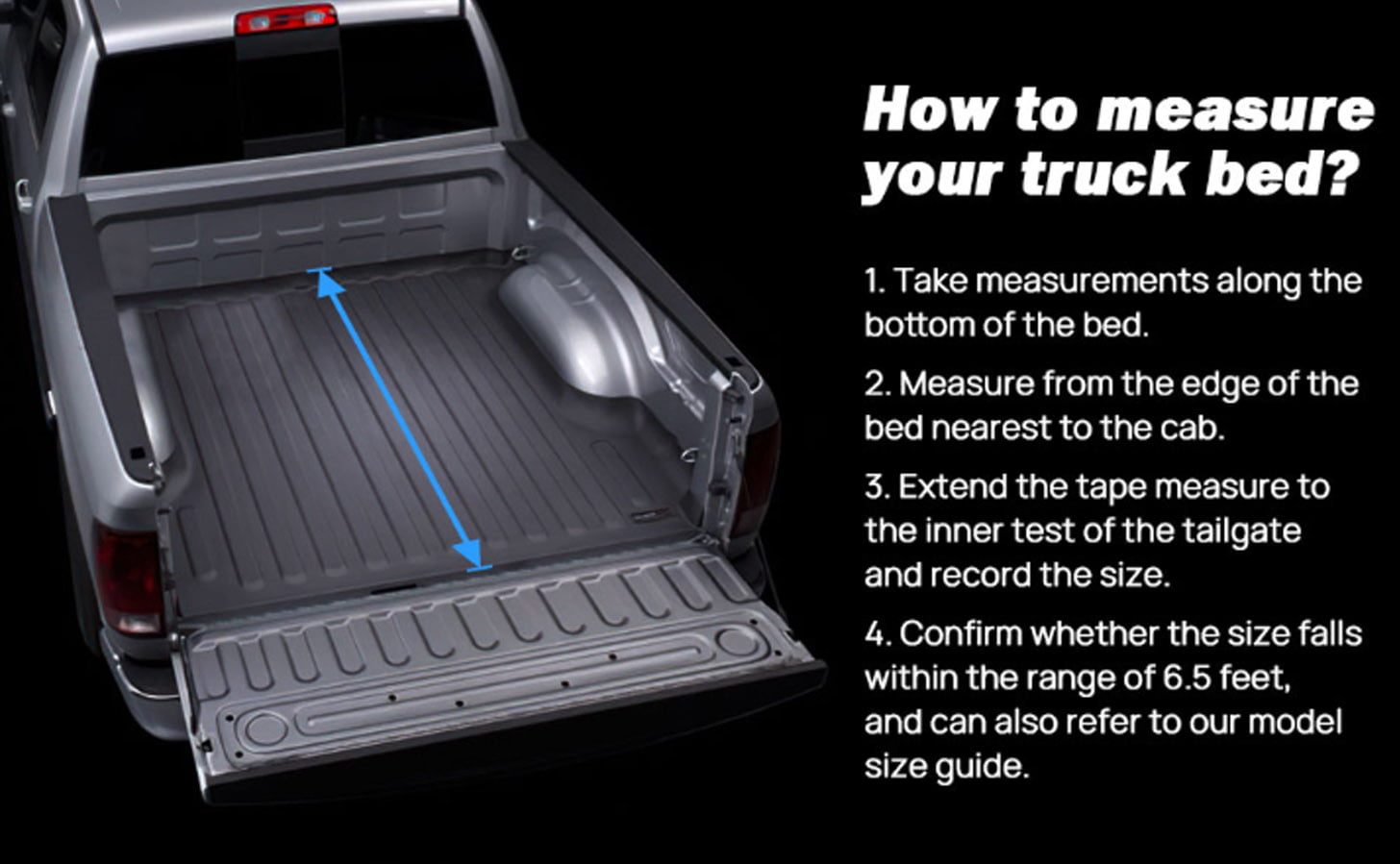 How to measure your truck bed?

1. Take measurements along the bottom of the bed.

2. Measure from the edge of the bed nearest to the cab.

3. Extend the tape measure to the inner test of the tailgate and record the size.

4. Confirm whether the size falls within the range of 6.5 feet, and can also refer to our model size guide.