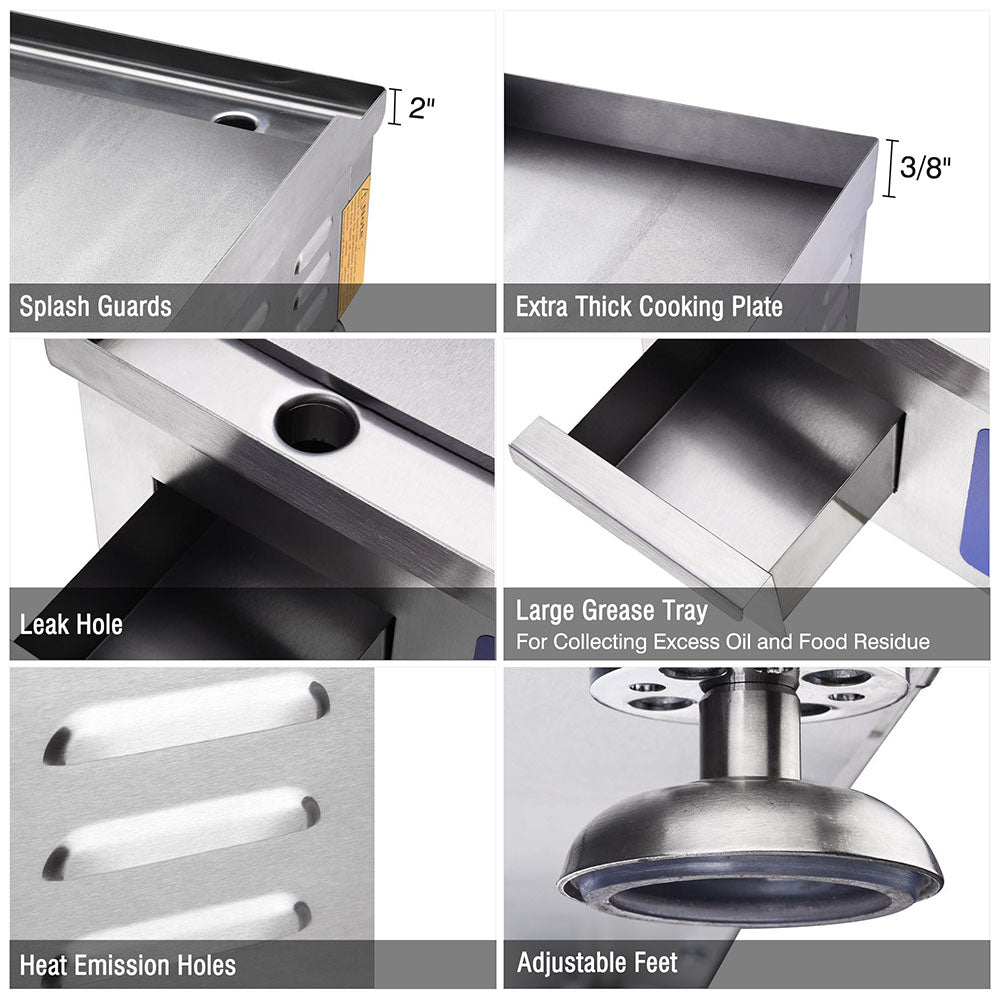 2"

Splash Guards

3/8"

Extra Thick Cooking Plate

Leak Hole

Large Grease Tray
For Collecting Excess Oil and Food Residue

Heat Emission Holes

Adjustable Feet