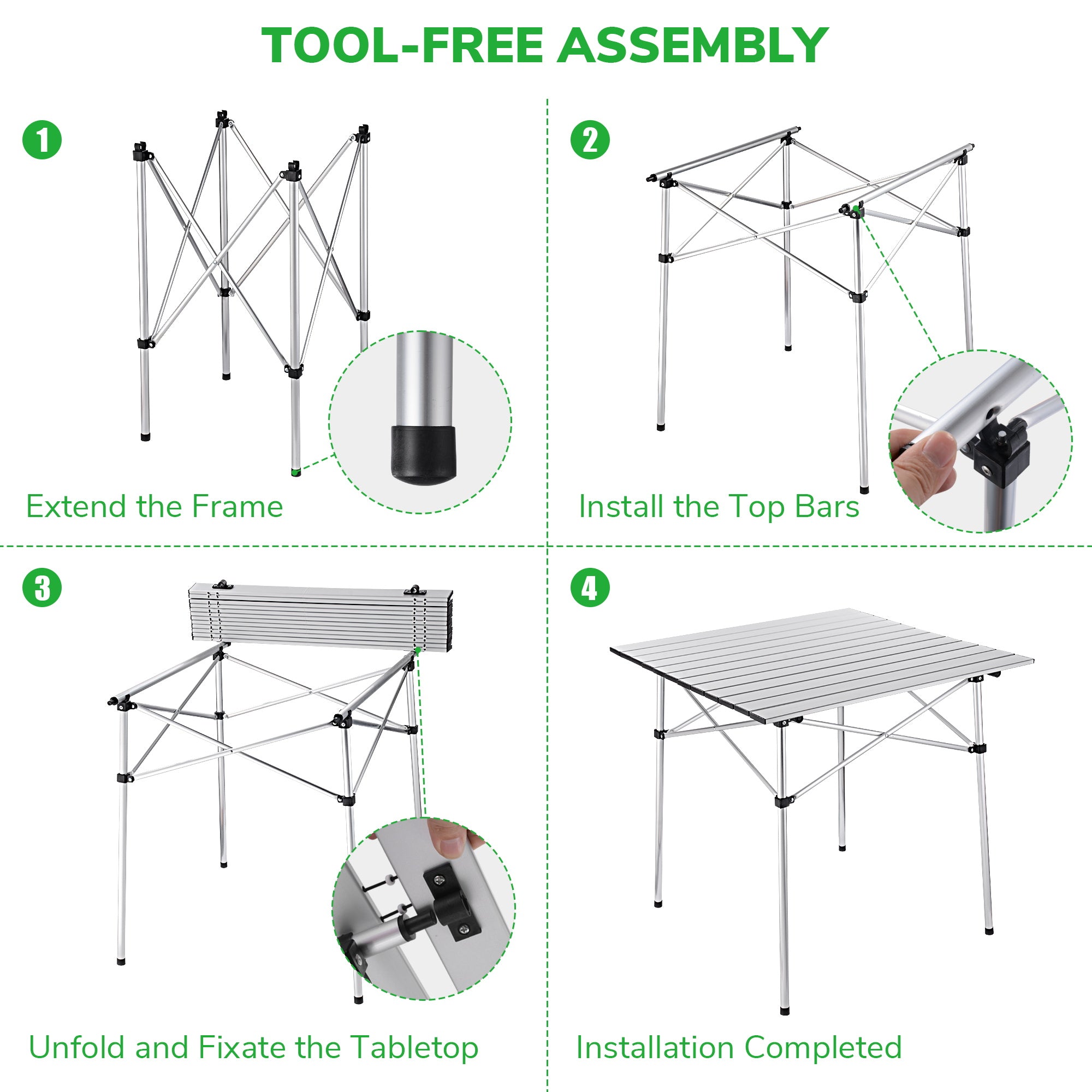 TOOL-FREE ASSEMBLY

1

Extend the Frame

2

Install the Top Bars

3

Unfold and Fixate the Tabletop

4

Installation Completed