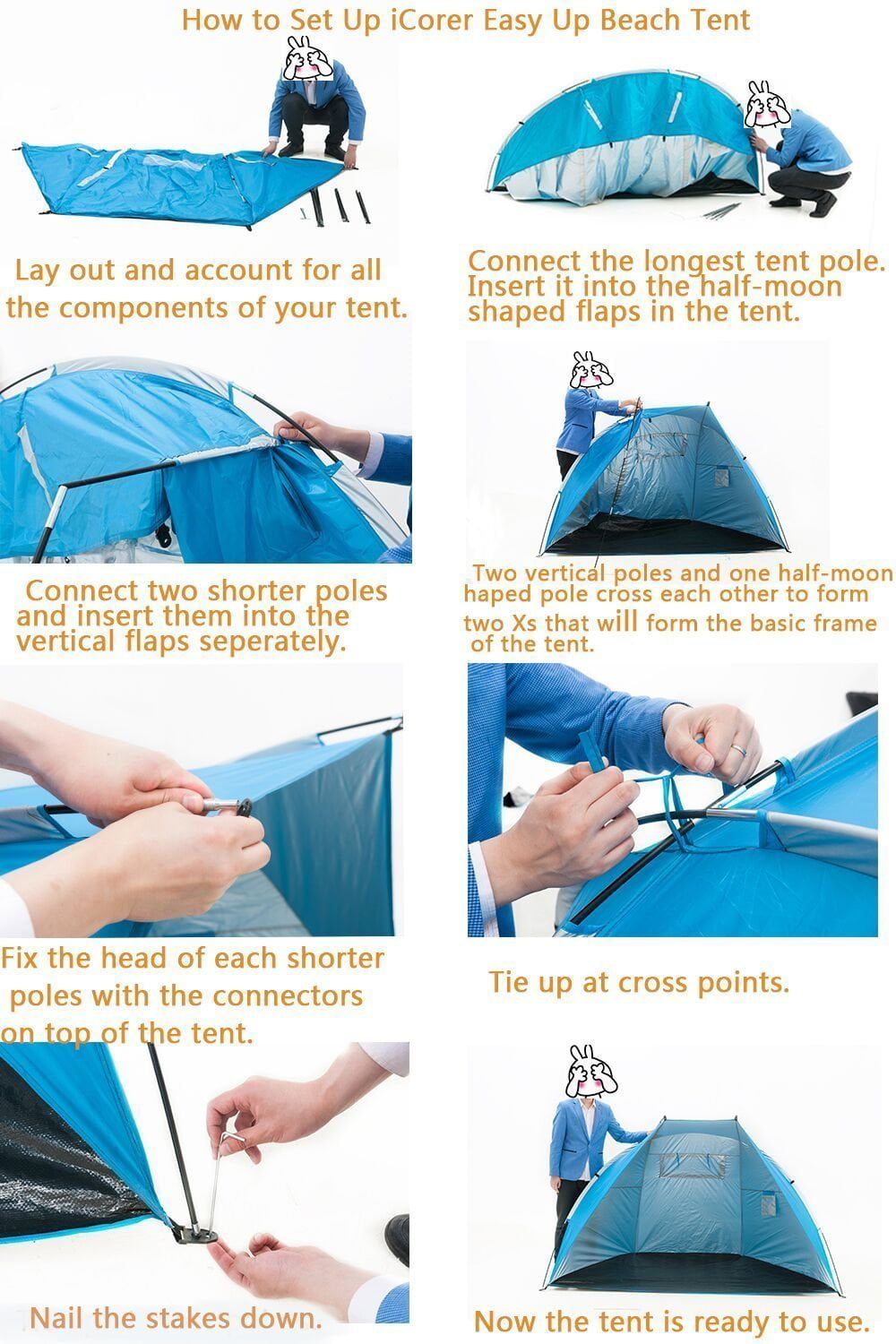 How to Set Up iCorer Easy Up Beach Tent

Lay out and account for all the components of your tent.

Connect the longest tent pole. Insert it into the half-moon shaped flaps in the tent.

Connect two shorter poles and insert them into the vertical flaps seperately.

Two vertical poles and one half-moon haped pole cross each other to form two Xs that will form the basic frame of the tent.

Fix the head of each shorter poles with the connectors on top of the tent.

Tie up at cross points.

Nail the stakes down.

Now the tent is ready to use.