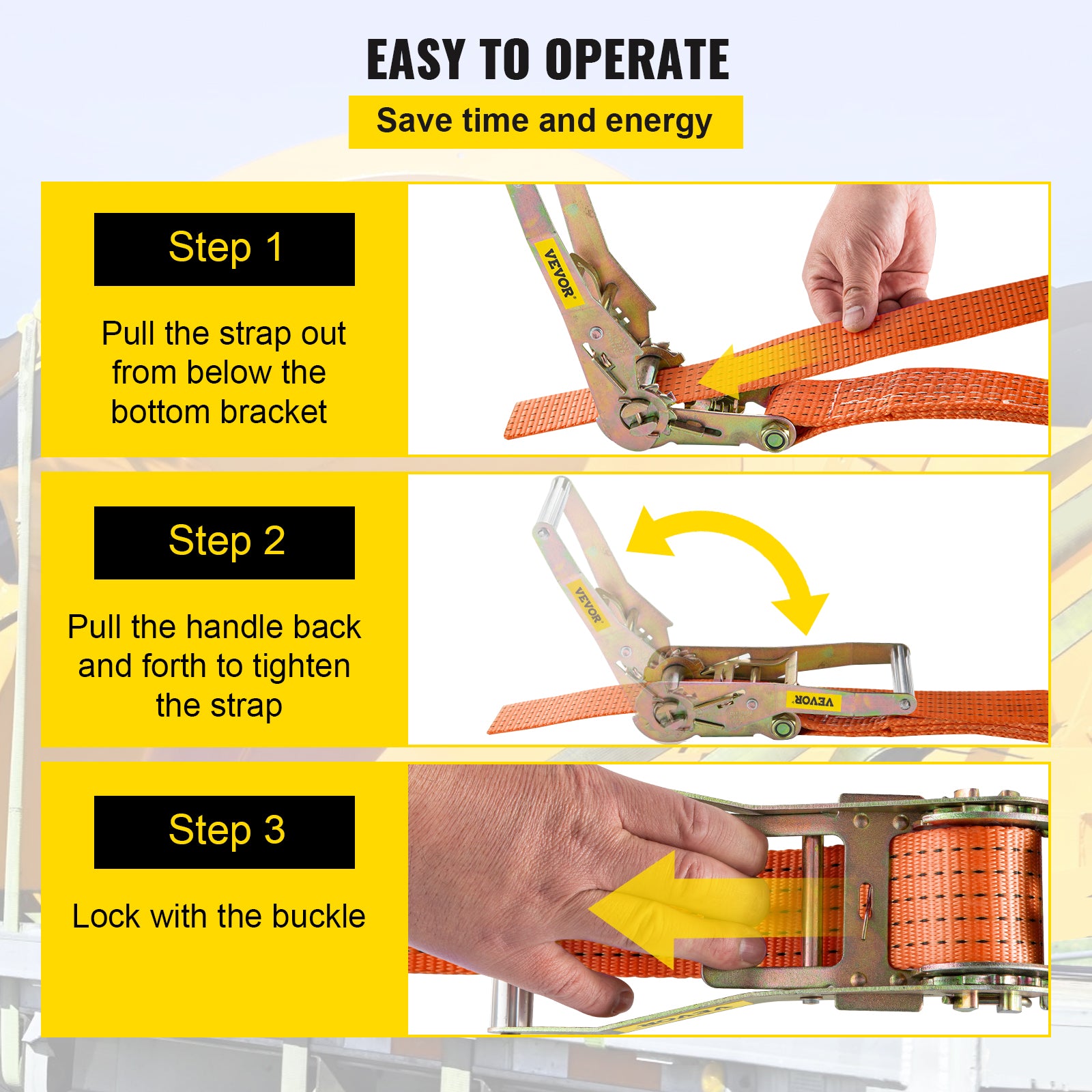 EASY TO OPERATE

Save time and energy

Step 1

Pull the strap out from below the bottom bracket

VEVOR

Step 2

Pull the handle back and forth to tighten the strap

VEVOR

VEVOR

Step 3

Lock with the buckle