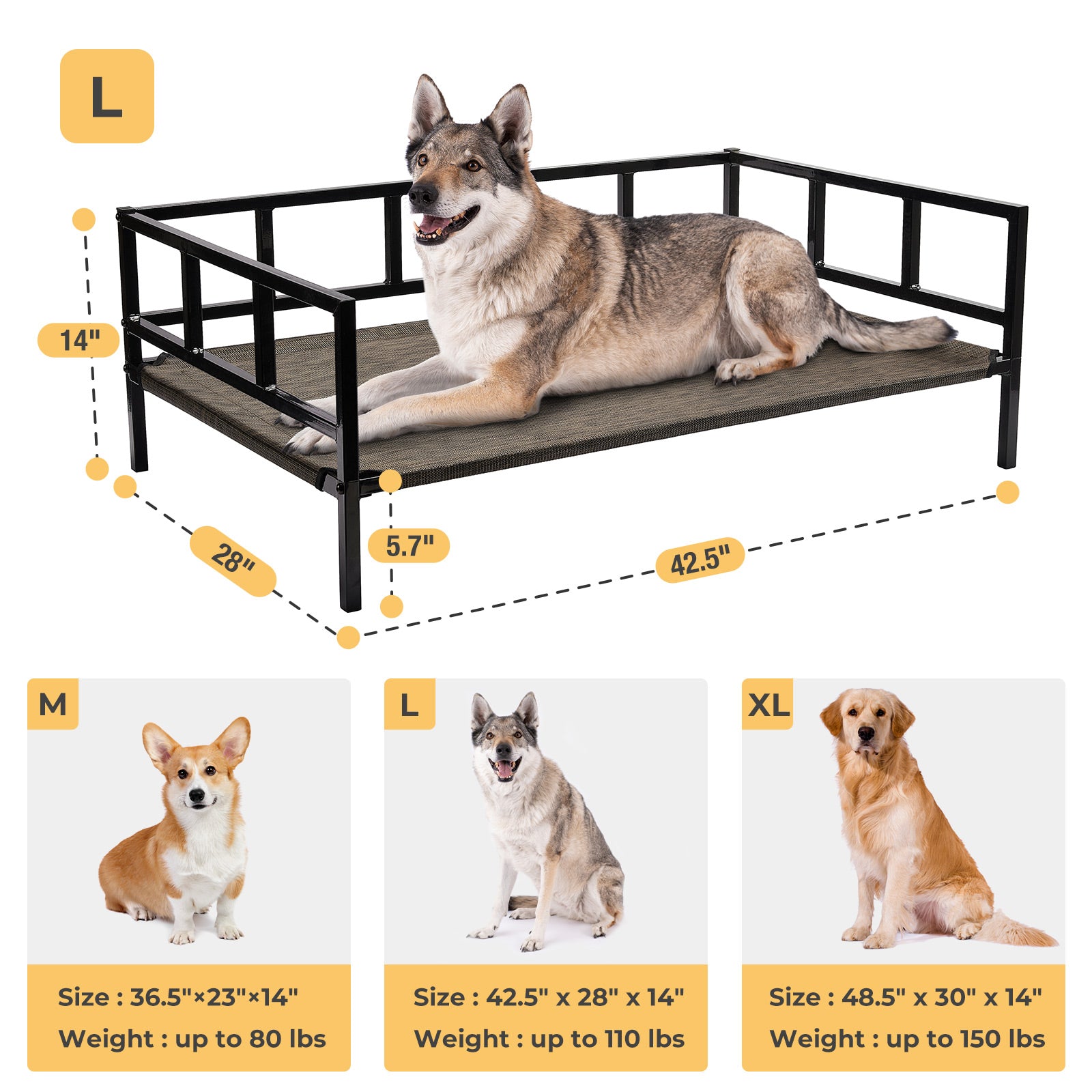 L

14"

28"

5.7"

42.5"

M

Size : 36.5"×23"×14"
Weight : up to 80 lbs

L

Size : 42.5" x 28" x 14"
Weight : up to 110 lbs

XL

Size : 48.5" x 30" x 14"
Weight : up to 150 lbs