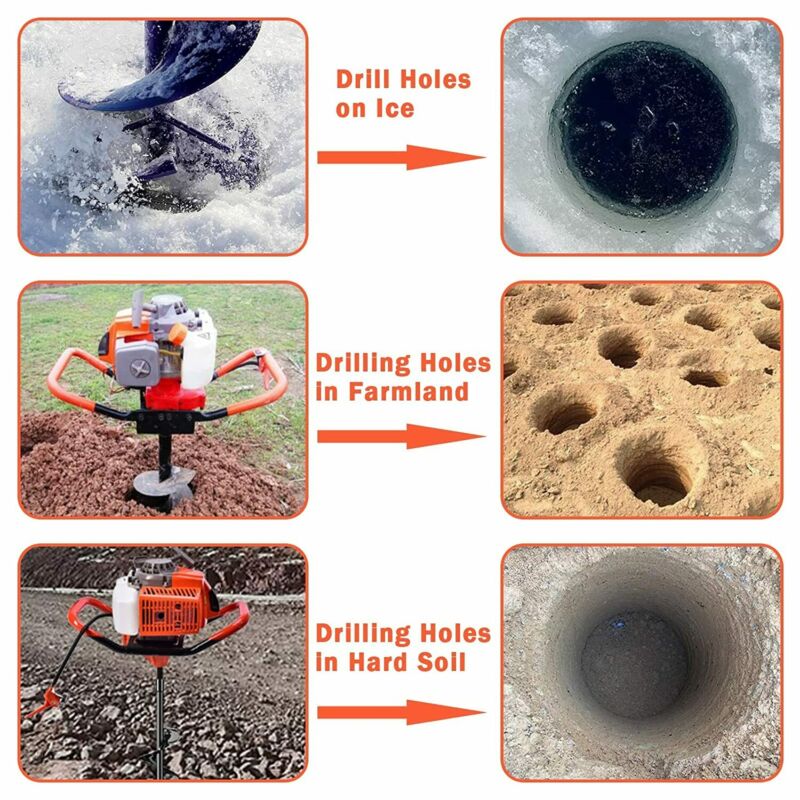 Drill Holes on Ice

Drilling Holes in Farmland

Drilling Holes in Hard Soil