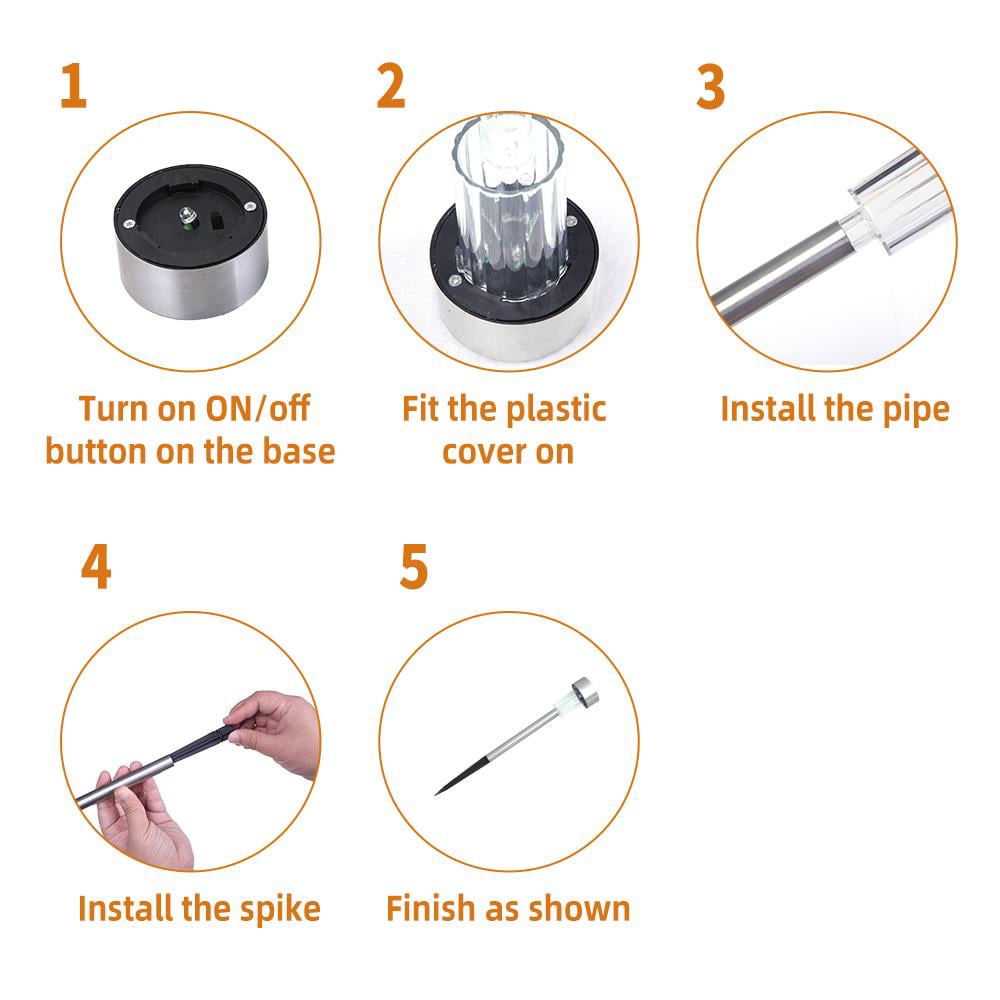 1

Turn on ON/off button on the base

2

Fit the plastic cover on

3

Install the pipe

4

Install the spike

5

Finish as shown