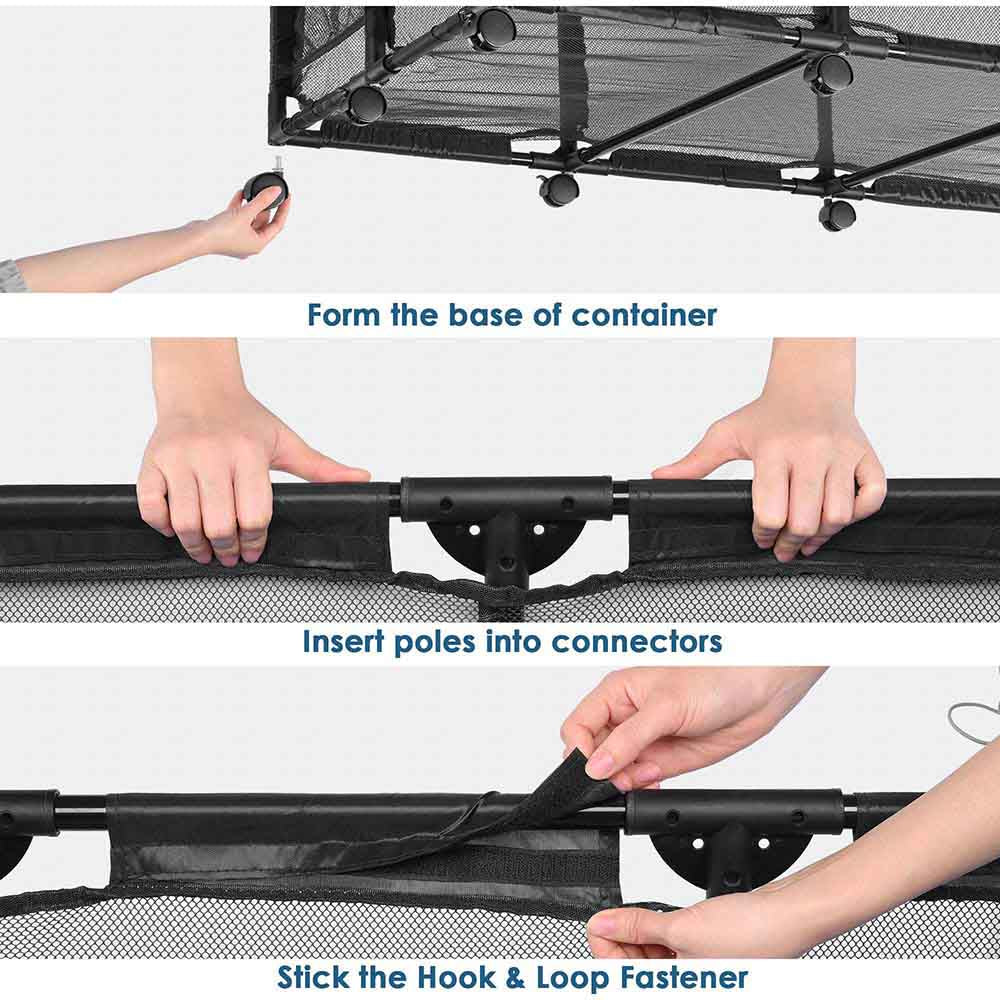 Form the base of container

Insert poles into connectors

Stick the Hook & Loop Fastener