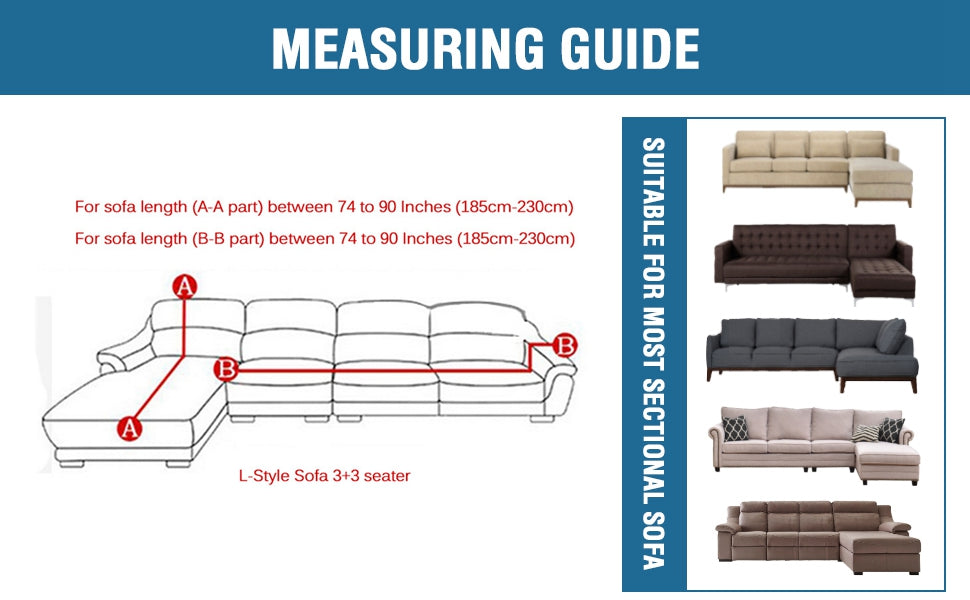 MEASURING GUIDE

For sofa length (A-A part) between 74 to 90 Inches (185cm-230cm)

For sofa length (B-B part) between 74 to 90 Inches (185cm-230cm)

A

B

B

A

L-Style Sofa 3+3 seater

SUITABLE FOR MOST SECTIONAL SOFA