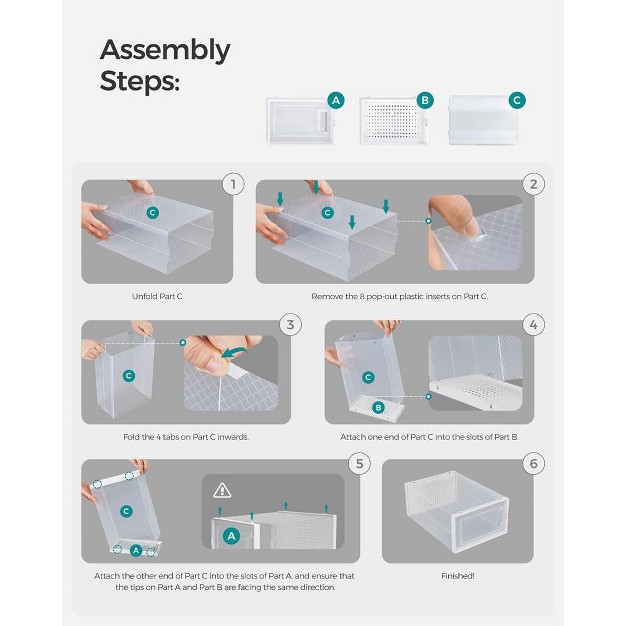 Assembly Steps:

A B C

1
C
Unfold Part C

2
C
Remove the 8 pop-out plastic inserts on Part C.

3
C
Fold the 4 tabs on Part C inwards.

4
C
B
Attach one end of Part C into the slots of Part B.

5
C
A
A
Attach the other end of Part C into the slots of Part A, and ensure that the tips on Part A and Part B are facing the same direction.

6
Finished!