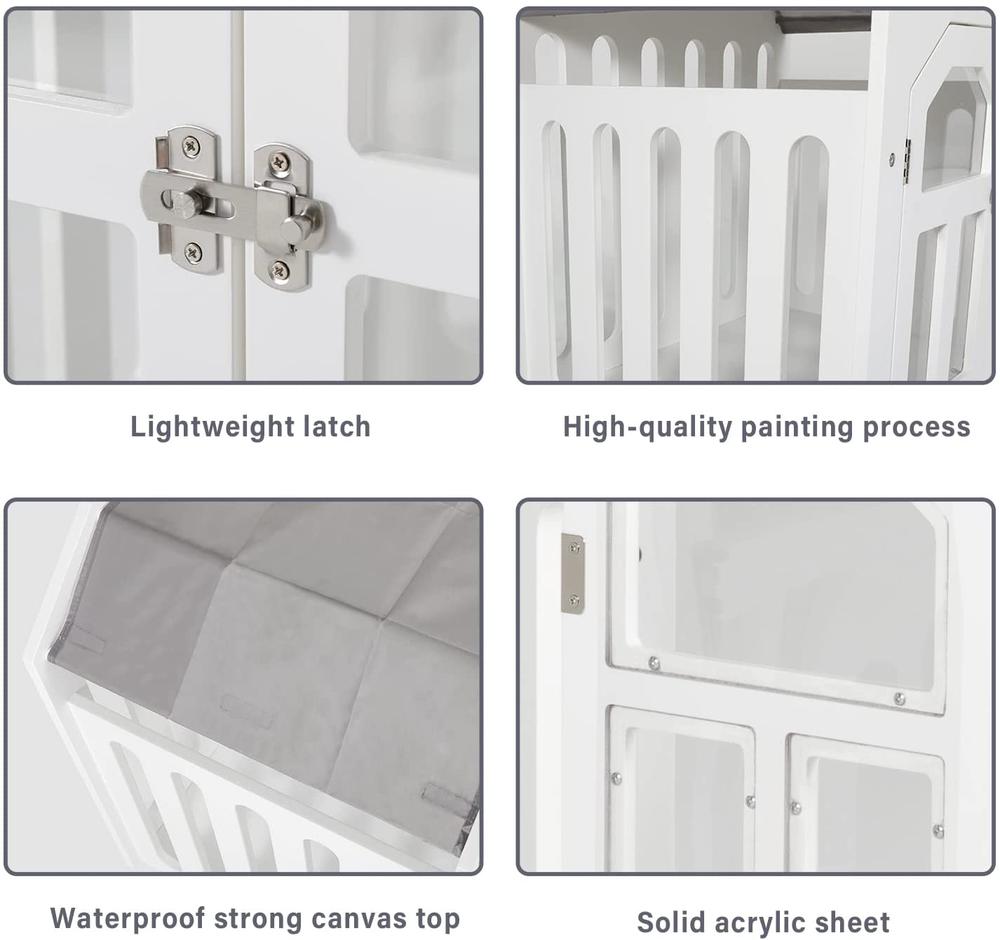 Lightweight latch

High-quality painting process

Waterproof strong canvas top

Solid acrylic sheet