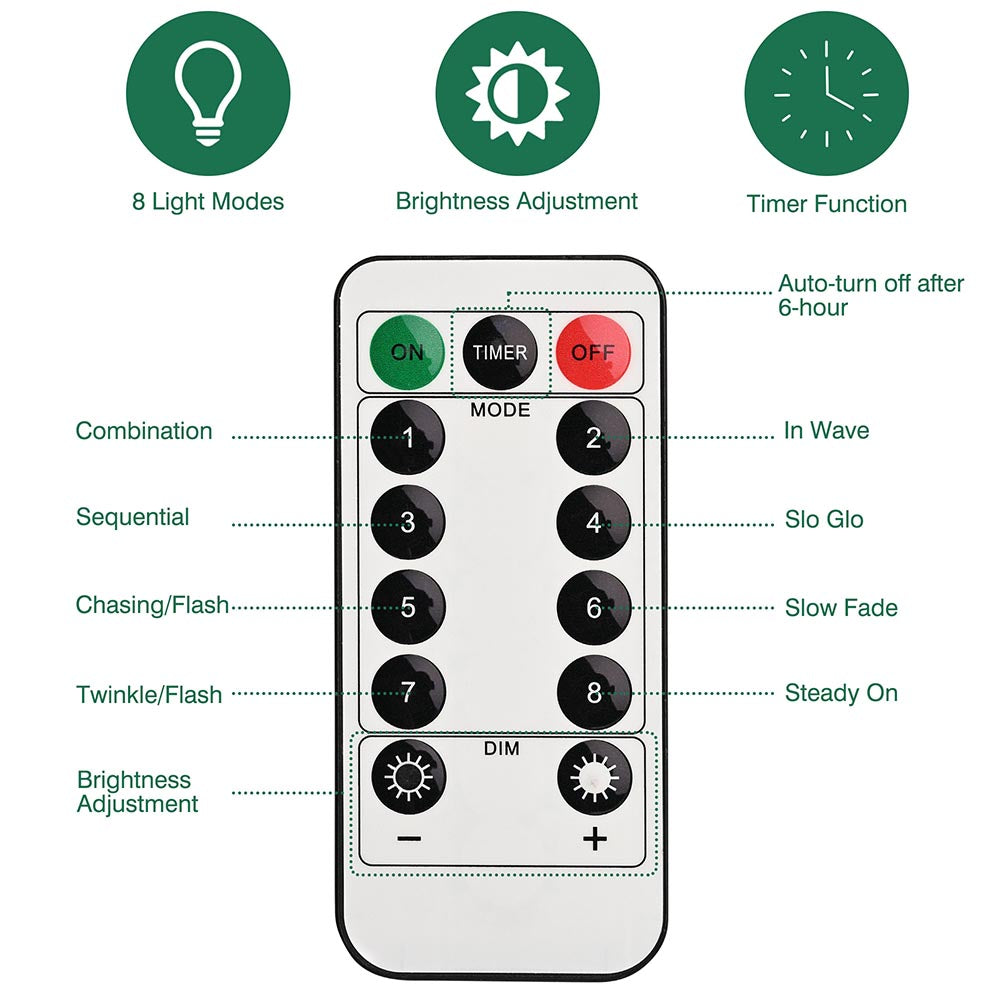 8 Light Modes

Brightness Adjustment

Timer Function

Auto-turn off after 6-hour

ON

TIMER

OFF

MODE

Combination

1

2

In Wave

Sequential

3

4

Slo Glo

Chasing/Flash

5

6

Slow Fade

Twinkle/Flash

7

8

Steady On

DIM

Brightness Adjustment

−

+