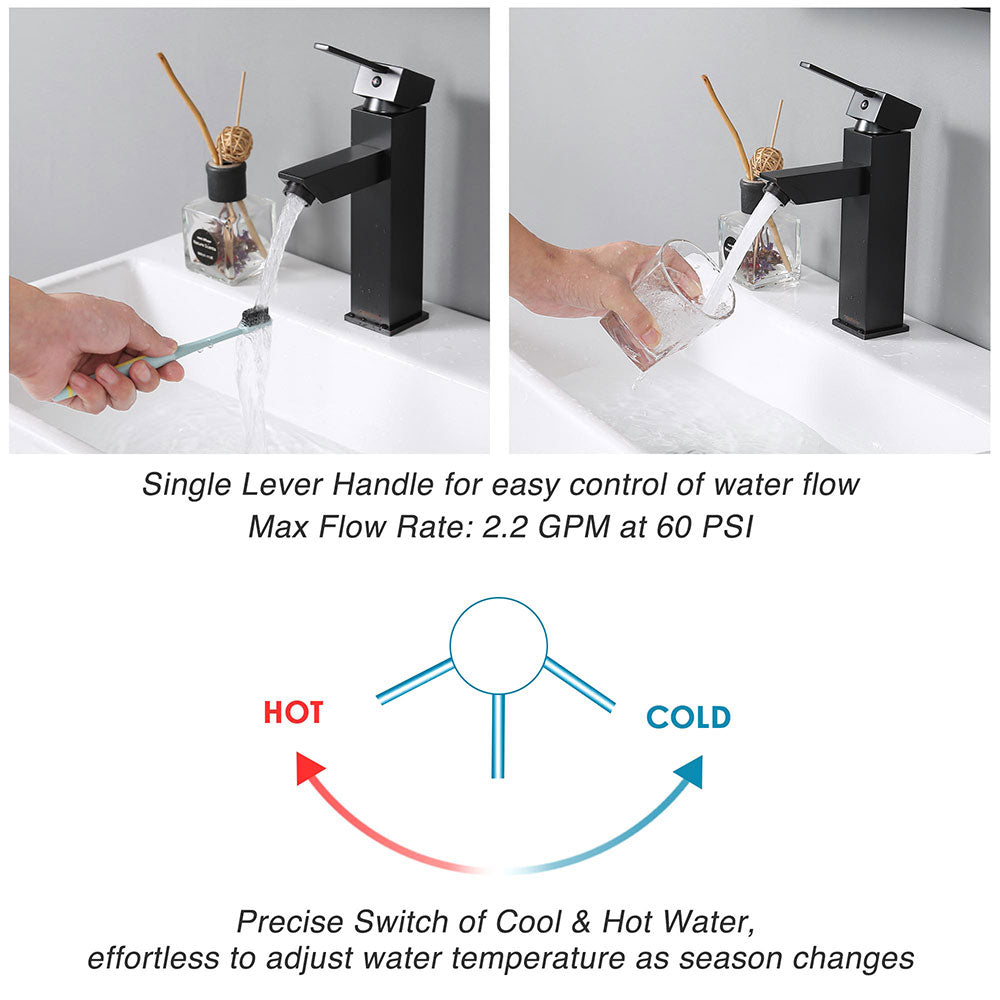 Single Lever Handle for easy control of water flow
Max Flow Rate: 2.2 GPM at 60 PSI

HOT

COLD

Precise Switch of Cool & Hot Water,
effortless to adjust water temperature as season changes