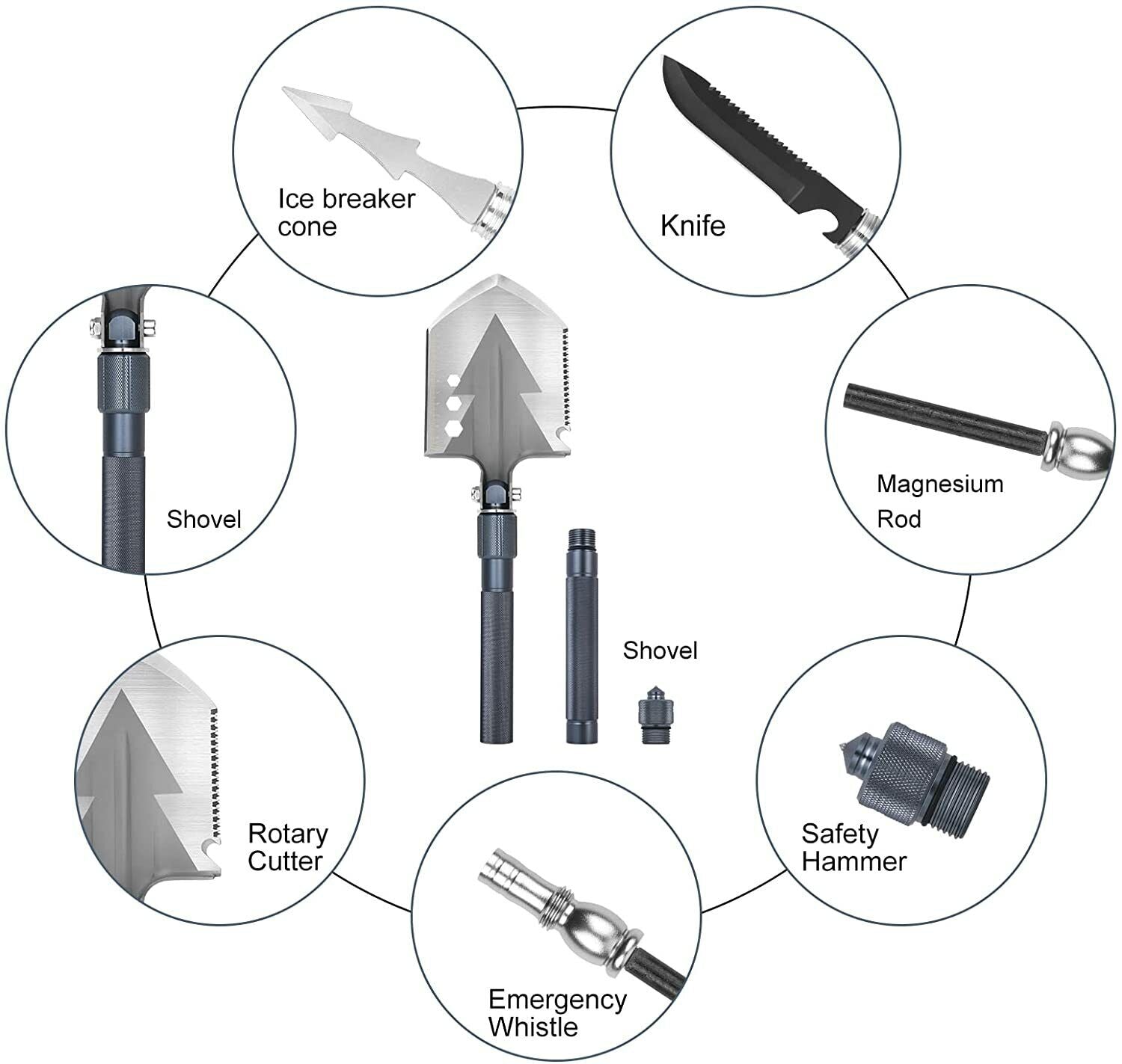 Ice breaker cone

Knife

Shovel

Magnesium Rod

Shovel

Rotary Cutter

Safety Hammer

Emergency Whistle