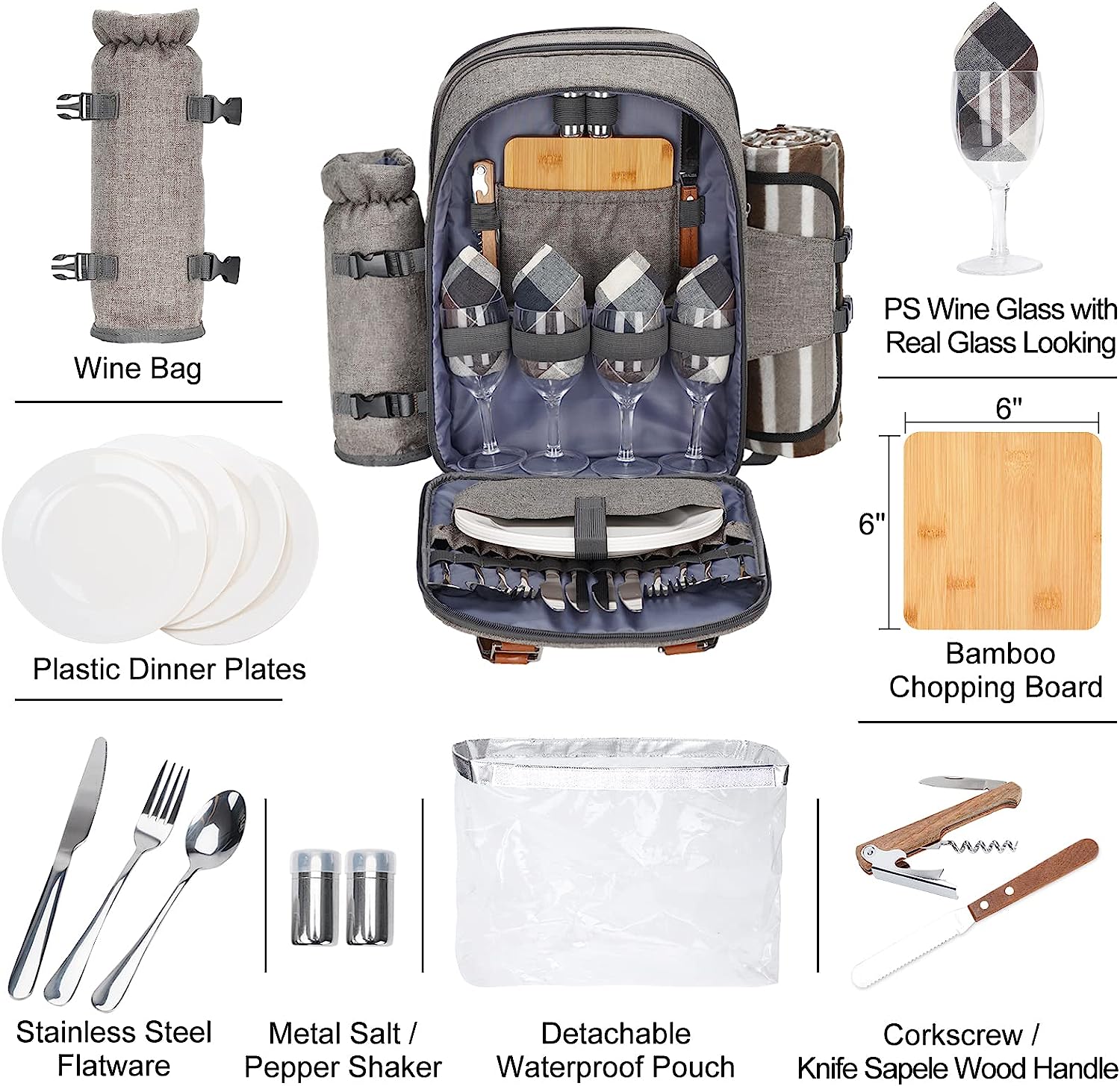 Wine Bag

PS Wine Glass with Real Glass Looking

6"

6"

Plastic Dinner Plates

Bamboo Chopping Board

Stainless Steel Flatware

Metal Salt / Pepper Shaker

Detachable Waterproof Pouch

Corkscrew / Knife Sapele Wood Handle