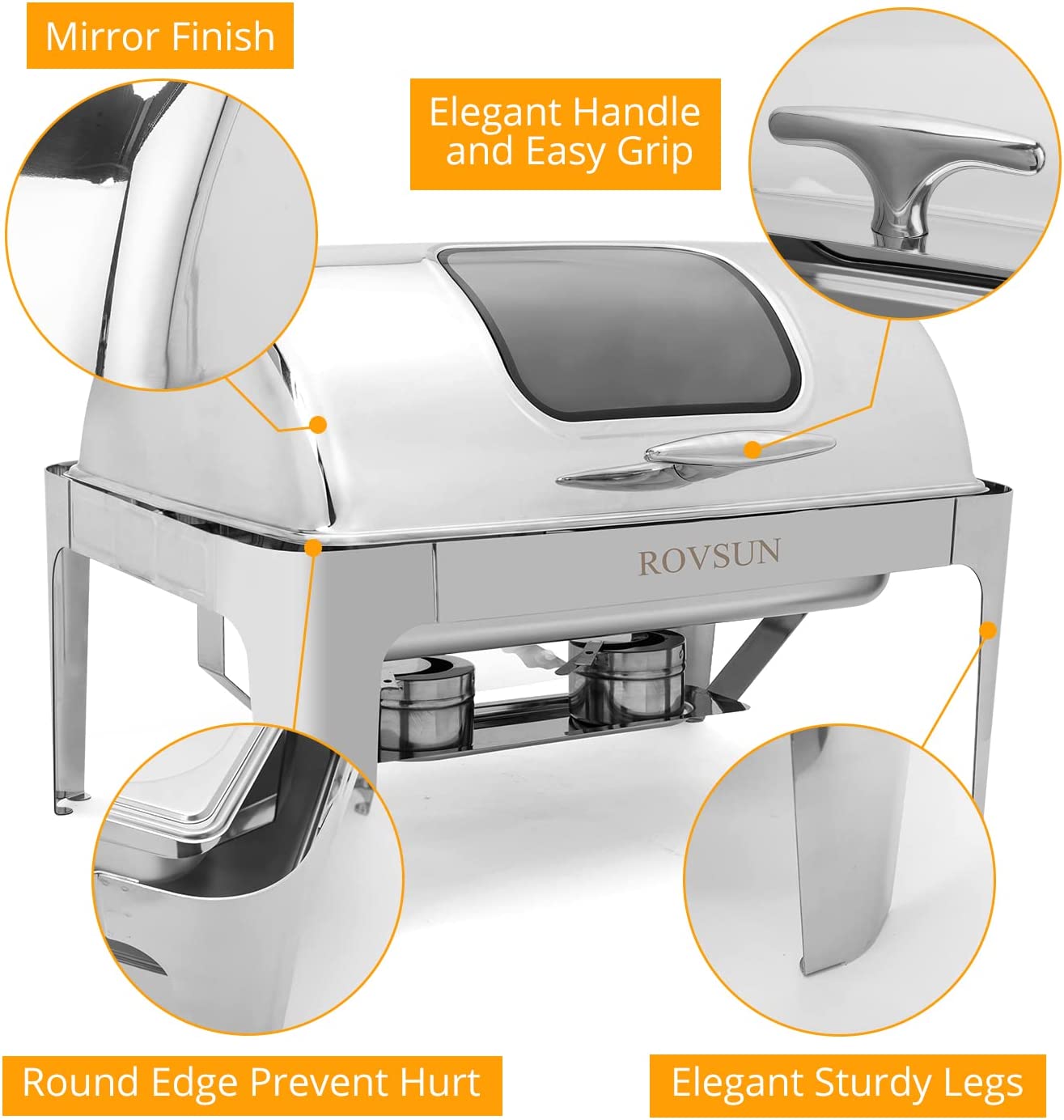 Mirror Finish

Elegant Handle and Easy Grip

ROVSUN

Round Edge Prevent Hurt

Elegant Sturdy Legs