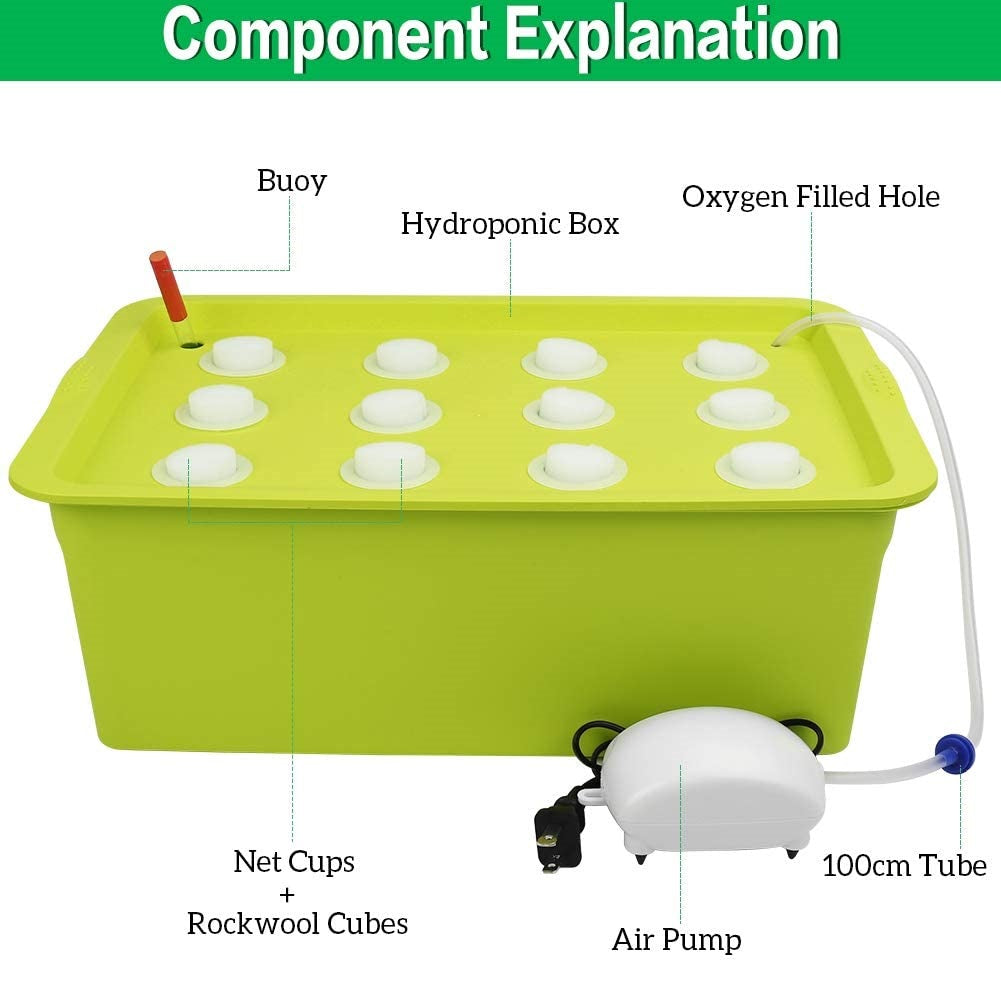 Component Explanation

Buoy

Hydroponic Box

Oxygen Filled Hole

Net Cups
+
Rockwool Cubes

Air Pump

100cm Tube