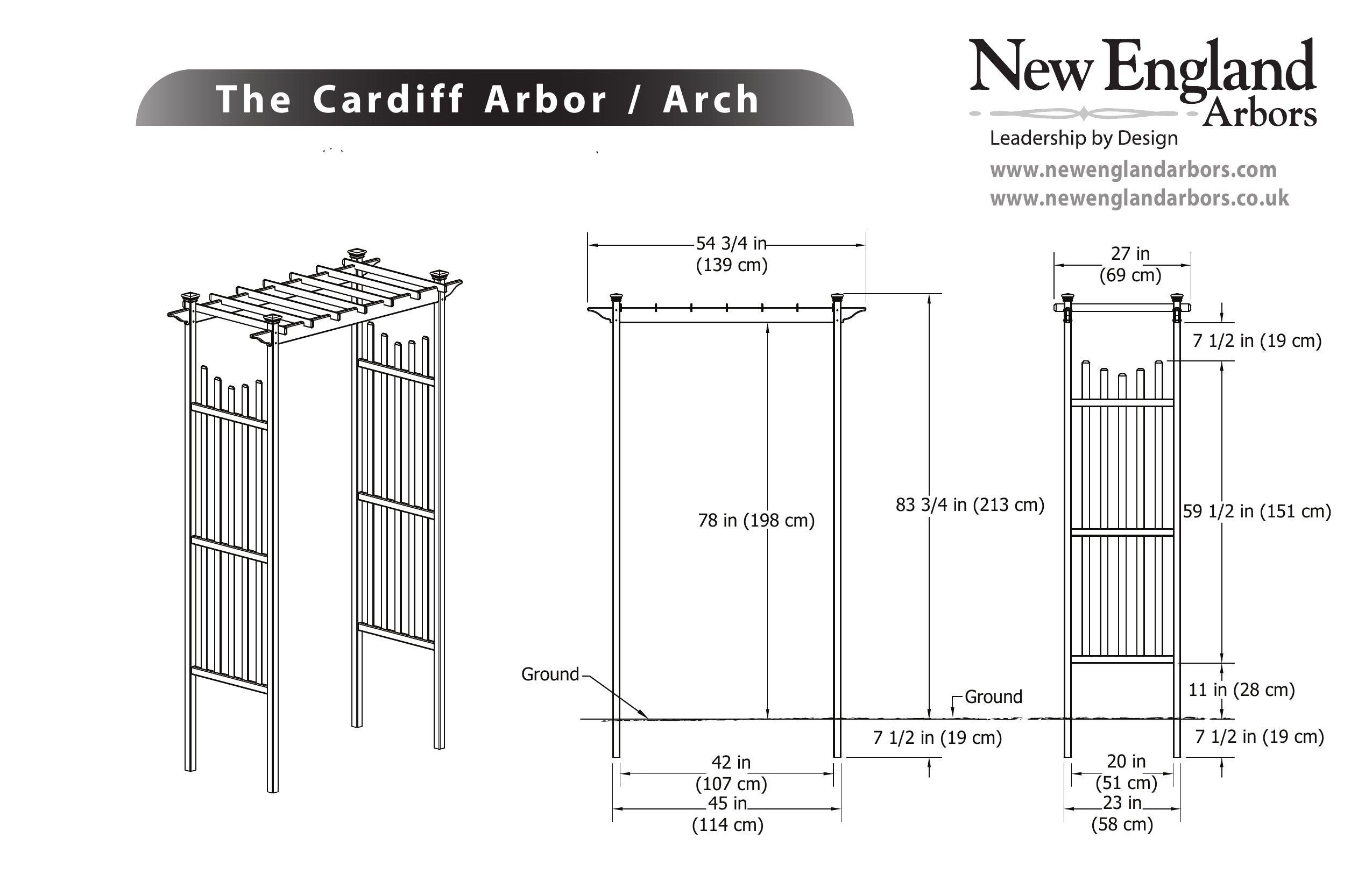 The Cardiff Arbor / Arch

New England Arbors
Leadership by Design
www.newenglandarbors.com
www.newenglandarbors.co.uk

54 3/4 in
(139 cm)

78 in (198 cm)

83 3/4 in (213 cm)

Ground

Ground

7 1/2 in (19 cm)

42 in
(107 cm)

45 in
(114 cm)

27 in
(69 cm)

7 1/2 in (19 cm)

59 1/2 in (151 cm)

11 in (28 cm)

7 1/2 in (19 cm)

20 in
(51 cm)

23 in
(58 cm)