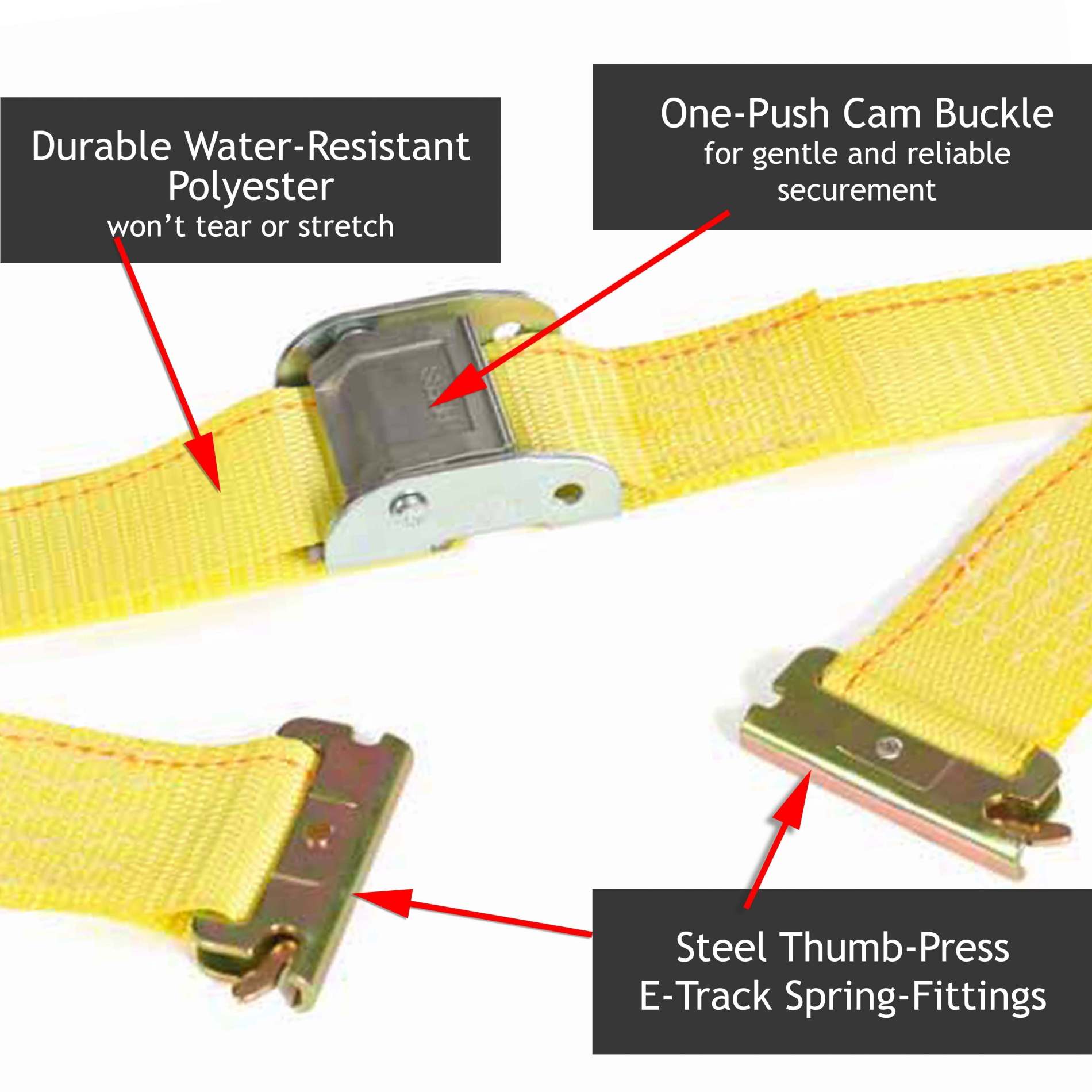 Durable Water-Resistant Polyester
won’t tear or stretch

One-Push Cam Buckle
for gentle and reliable securement

Steel Thumb-Press
E-Track Spring-Fittings