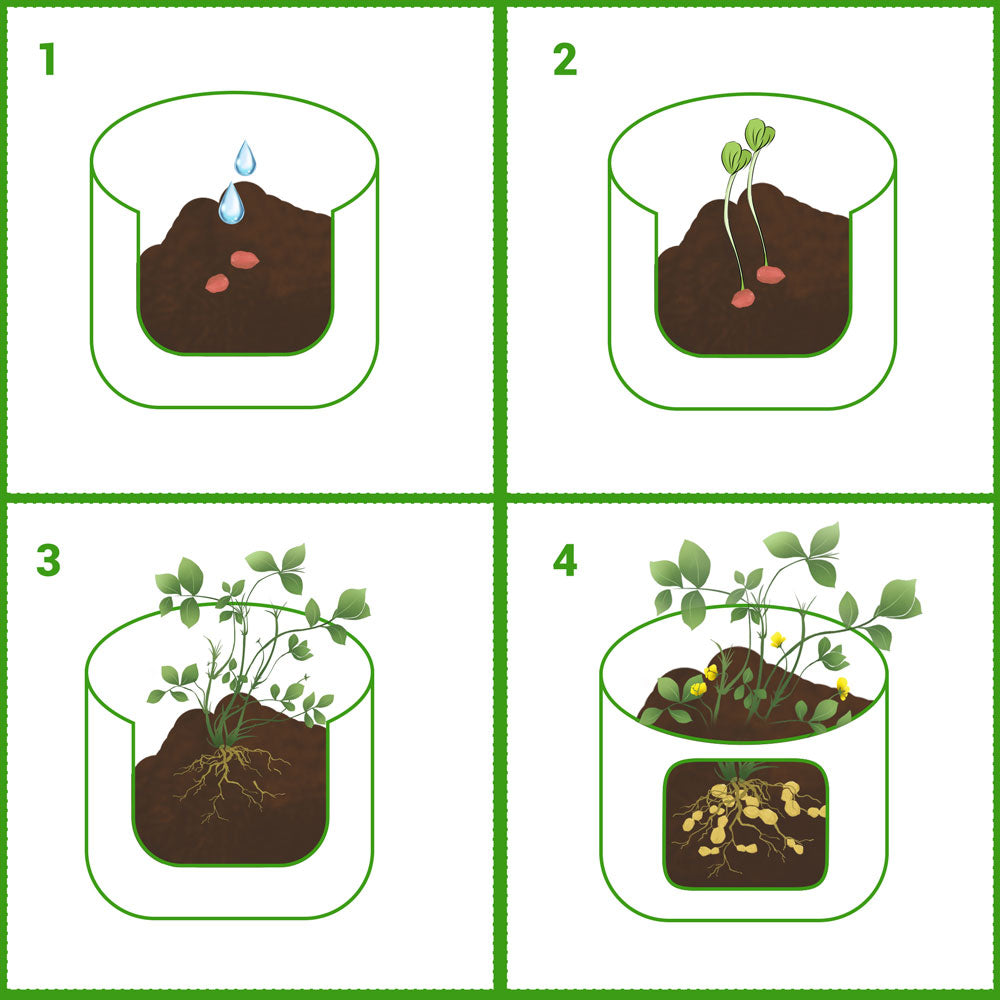 1

2

3

4