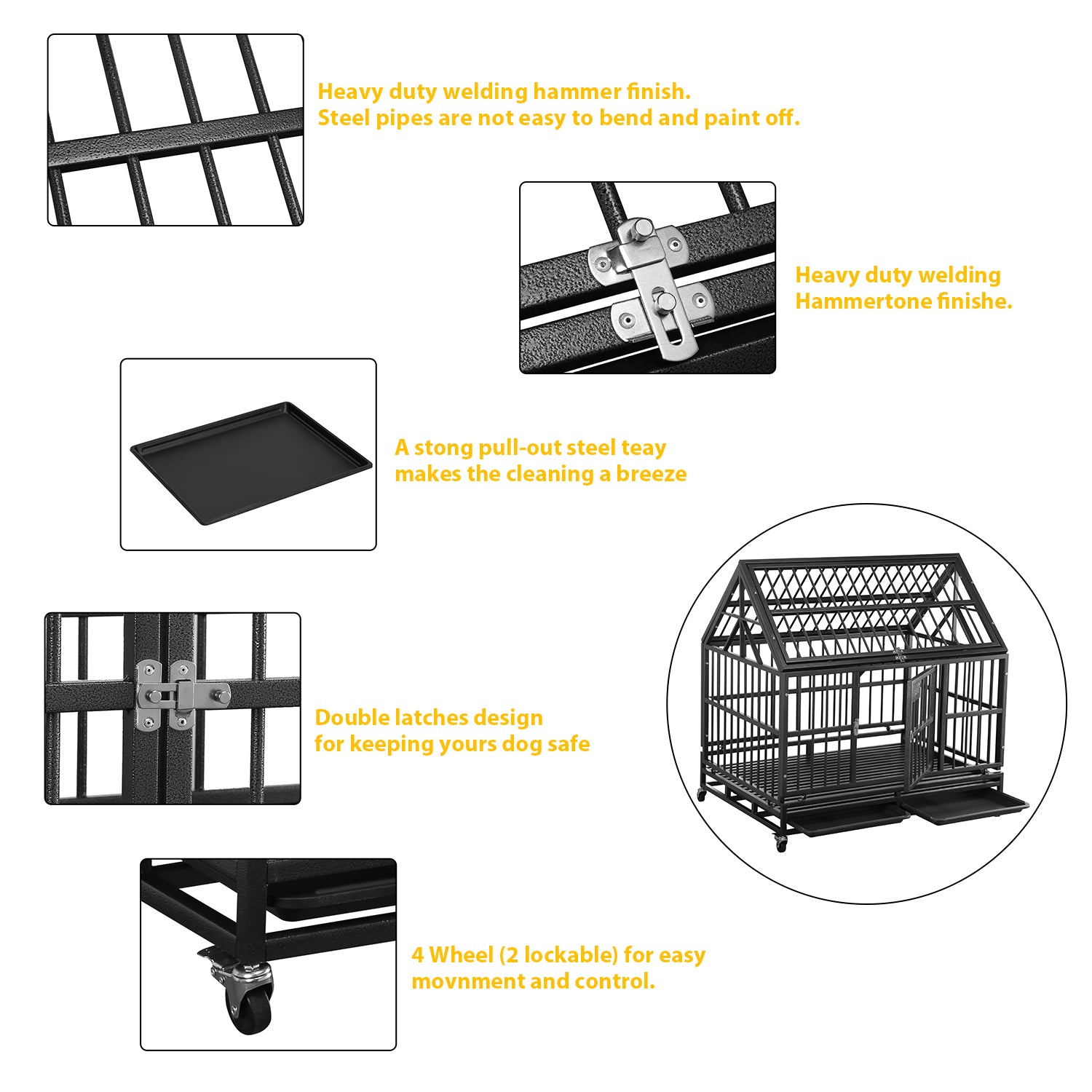 Heavy duty welding hammer finish.
Steel pipes are not easy to bend and paint off.

Heavy duty welding
Hammertone finishe.

A stong pull-out steel teay
makes the cleaning a breeze

Double latches design
for keeping yours dog safe

4 Wheel (2 lockable) for easy
movnment and control.