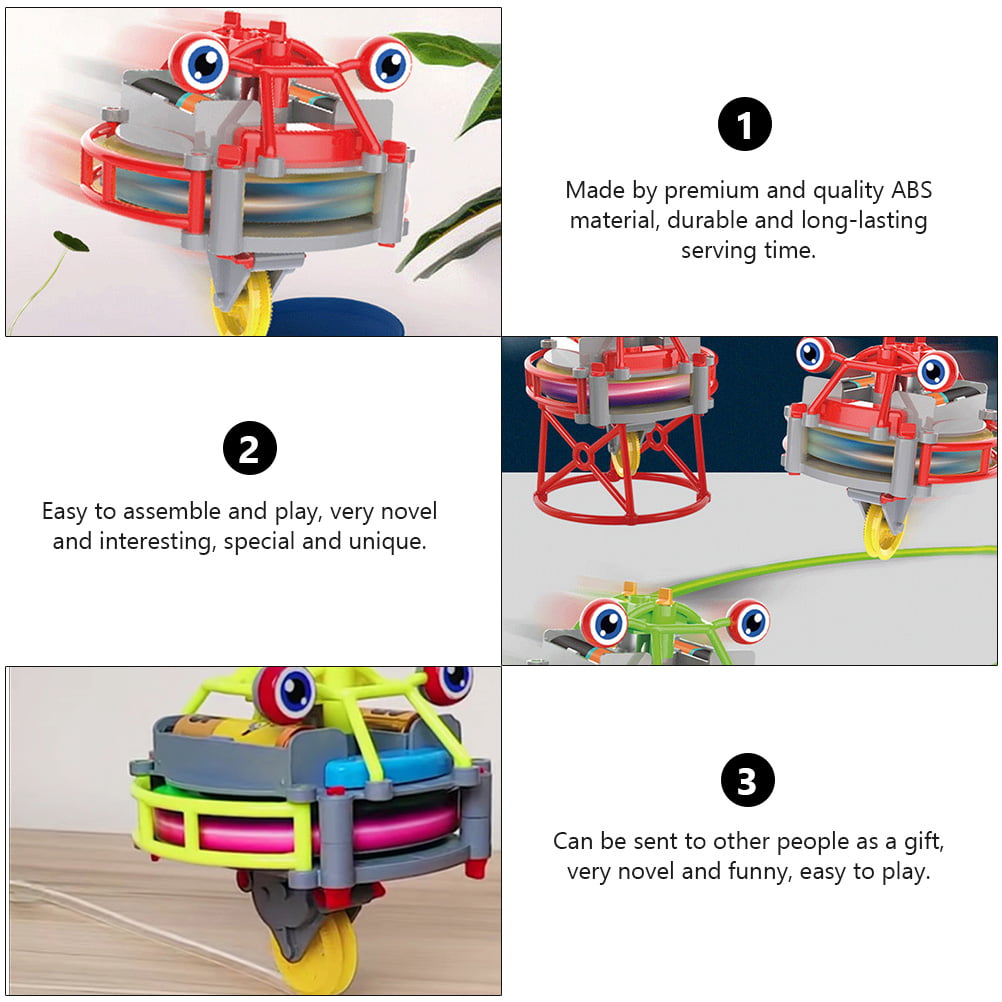 1

Made by premium and quality ABS material, durable and long-lasting serving time.

2

Easy to assemble and play, very novel and interesting, special and unique.

3

Can be sent to other people as a gift, very novel and funny, easy to play.