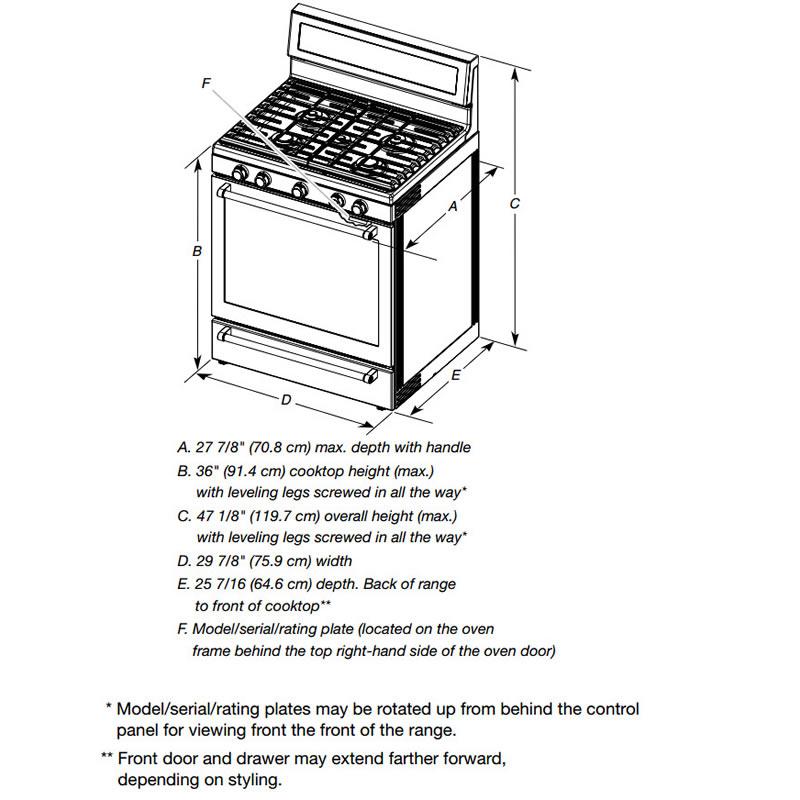 F

A

C

B

E

D

A. 27 7/8" (70.8 cm) max. depth with handle
B. 36" (91.4 cm) cooktop height (max.) with leveling legs screwed in all the way*
C. 47 1/8" (119.7 cm) overall height (max.) with leveling legs screwed in all the way*
D. 29 7/8" (75.9 cm) width
E. 25 7/16 (64.6 cm) depth. Back of range to front of cooktop**
F. Model/serial/rating plate (located on the oven frame behind the top right-hand side of the oven door)

* Model/serial/rating plates may be rotated up from behind the control panel for viewing front the front of the range.

** Front door and drawer may extend farther forward, depending on styling.