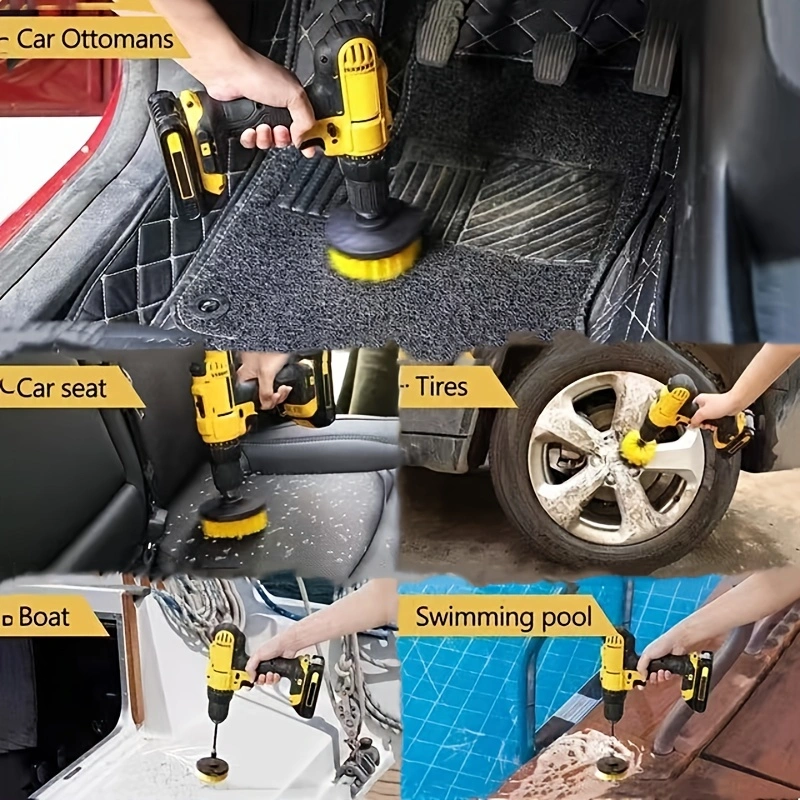 Car Ottomans

Car seat

Tires

Boat

Swimming pool