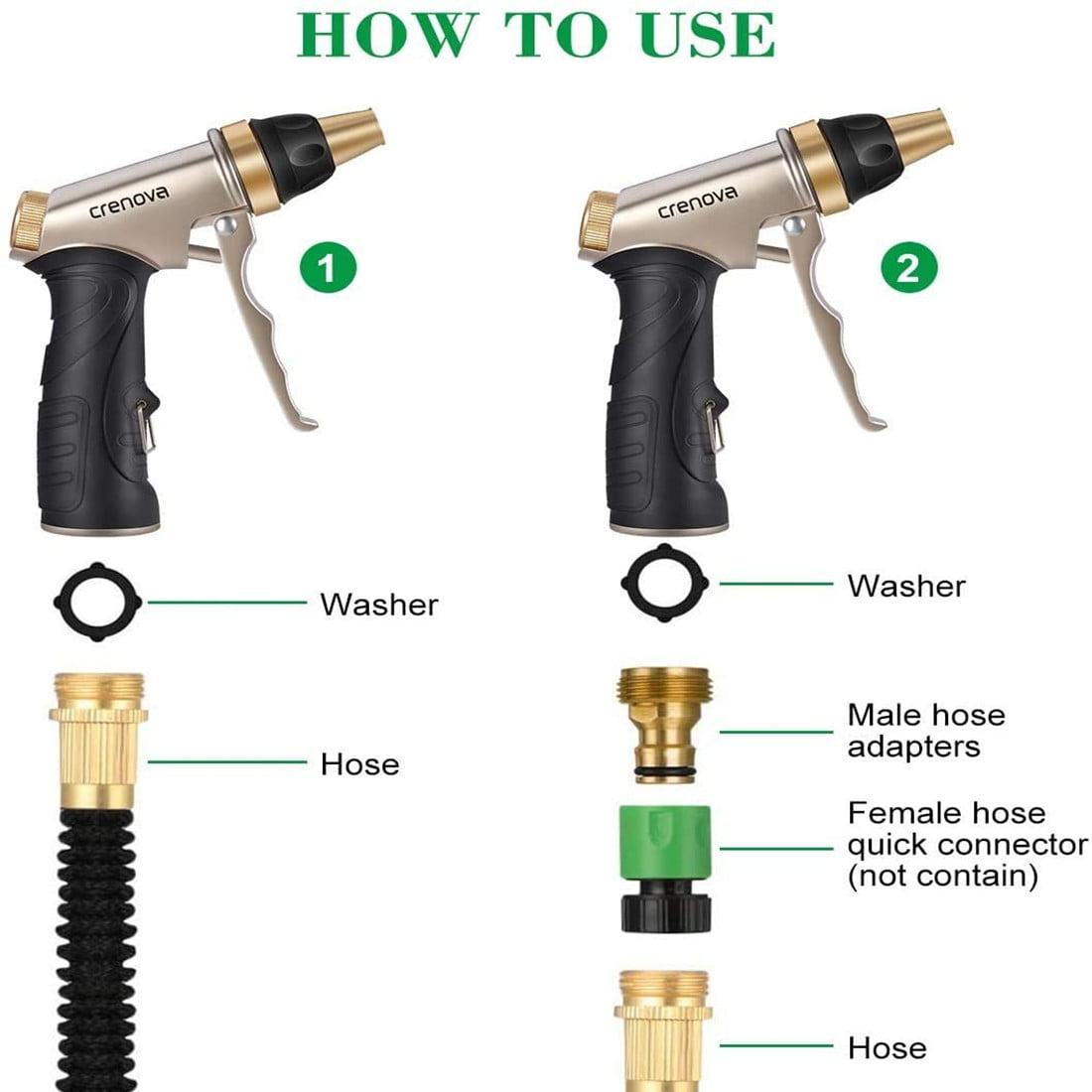 HOW TO USE

crenova

1

Washer

Hose

crenova

2

Washer

Male hose adapters

Female hose quick connector (not contain)

Hose