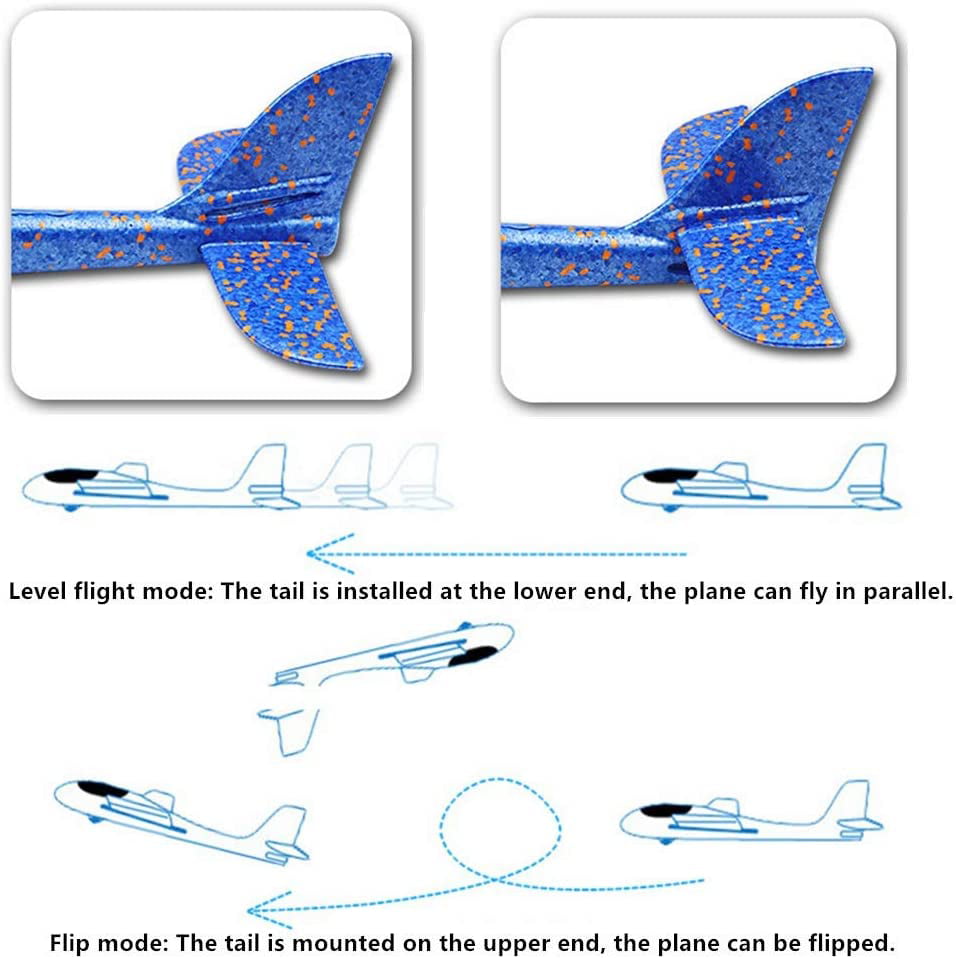 Level flight mode: The tail is installed at the lower end, the plane can fly in parallel.

Flip mode: The tail is mounted on the upper end, the plane can be flipped.