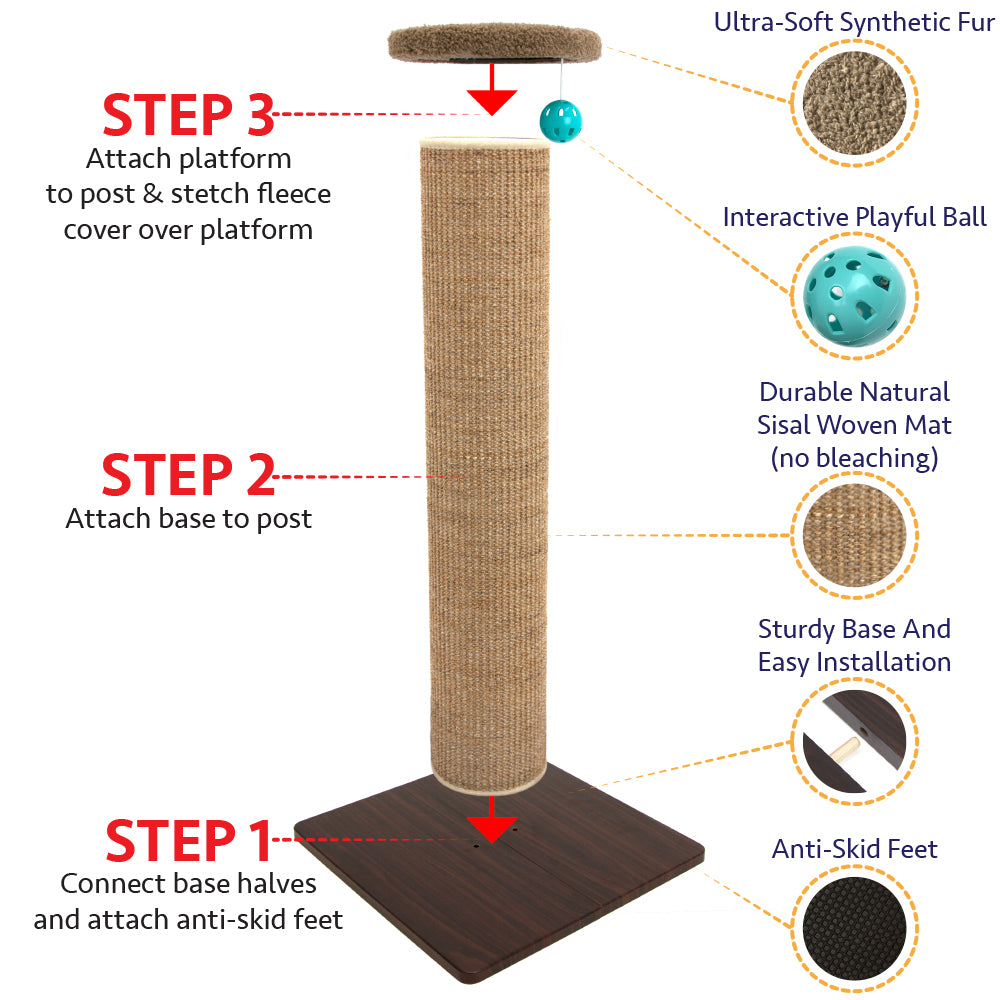 STEP 3
Attach platform to post & stetch fleece cover over platform

STEP 2
Attach base to post

STEP 1
Connect base halves and attach anti-skid feet

Ultra-Soft Synthetic Fur

Interactive Playful Ball

Durable Natural Sisal Woven Mat (no bleaching)

Sturdy Base And Easy Installation

Anti-Skid Feet