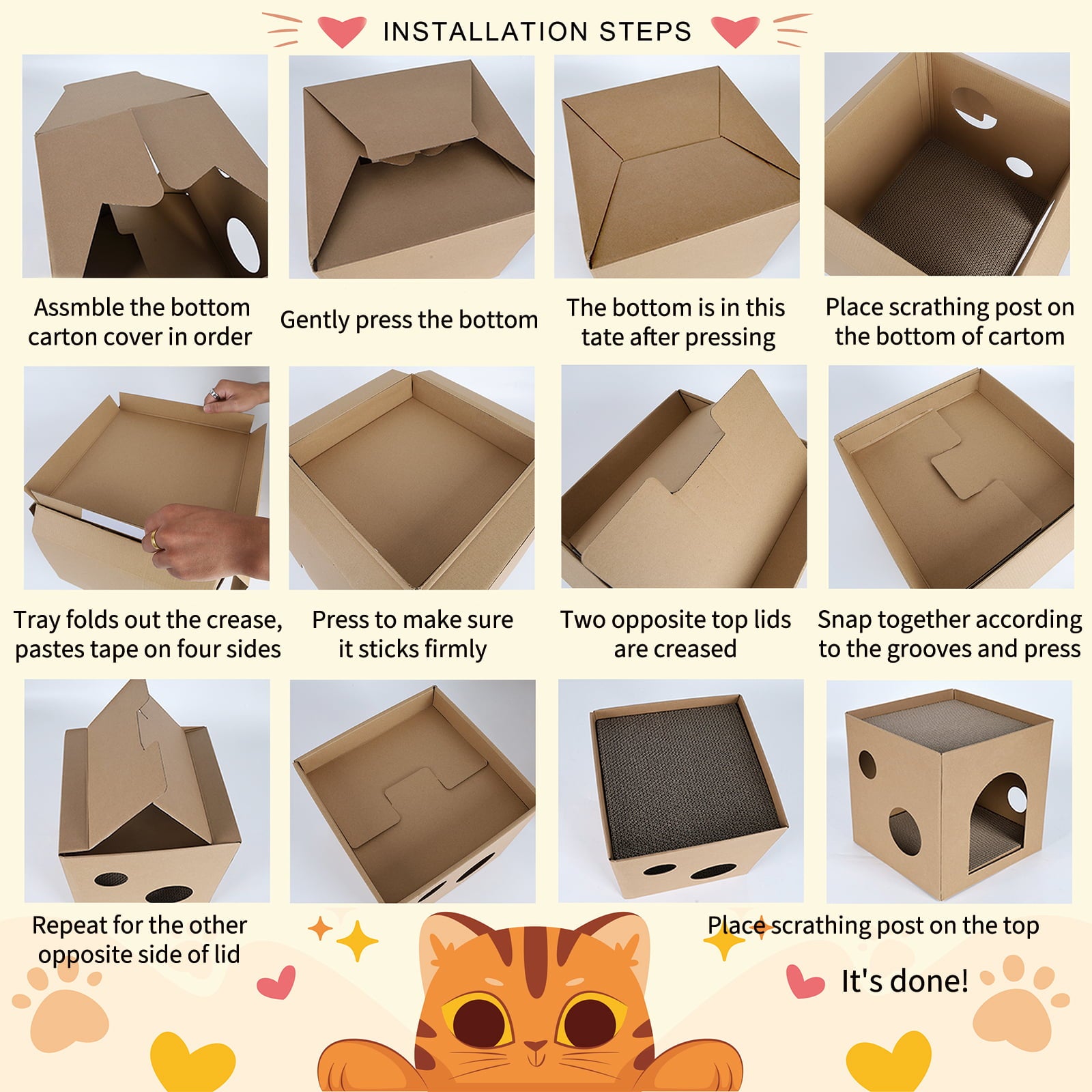 INSTALLATION STEPS

Assmble the bottom carton cover in order

Gently press the bottom

The bottom is in this tate after pressing

Place scrathing post on the bottom of cartom

Tray folds out the crease, pastes tape on four sides

Press to make sure it sticks firmly

Two opposite top lids are creased

Snap together according to the grooves and press

Repeat for the other opposite side of lid

Place scrathing post on the top

It's done!