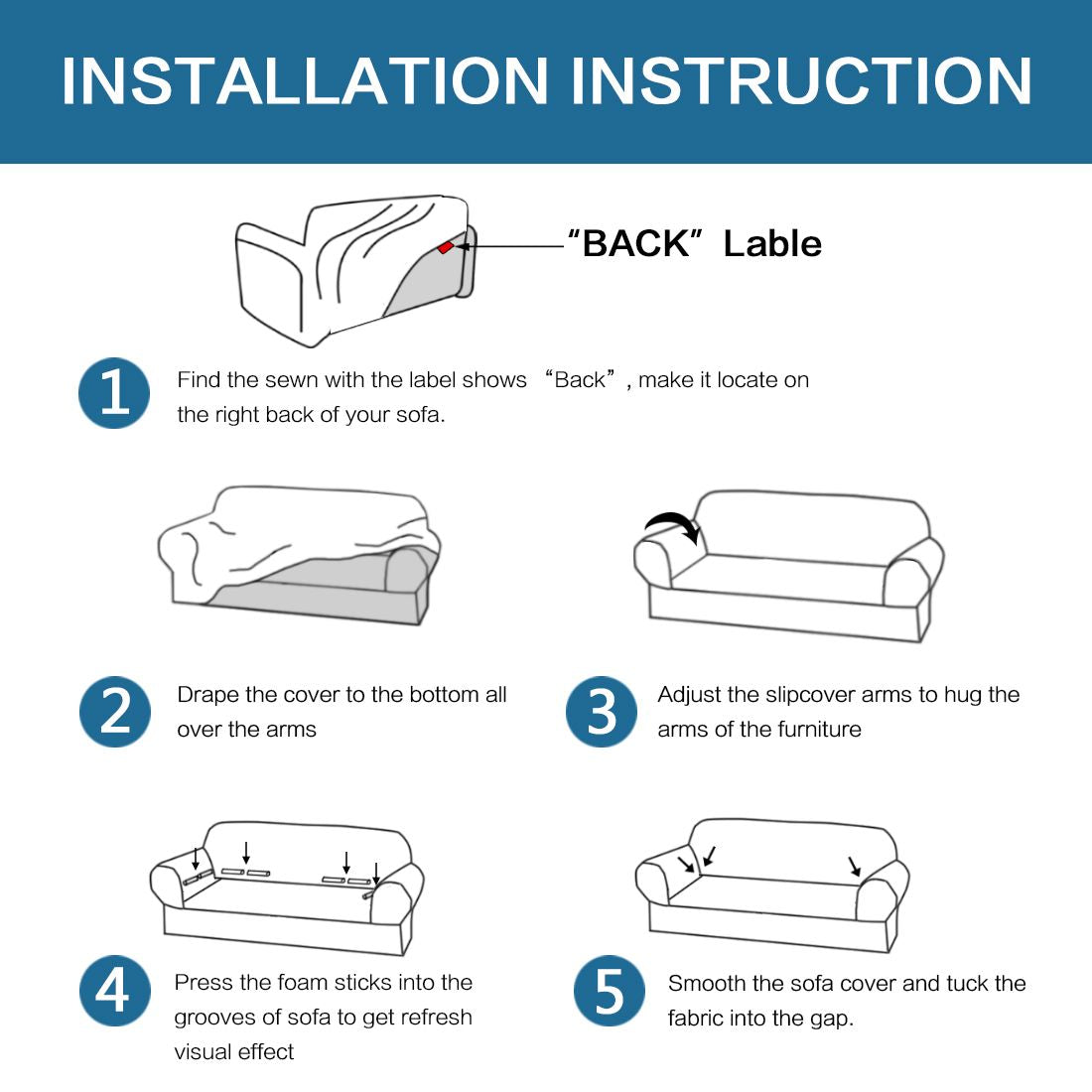 INSTALLATION INSTRUCTION

“BACK” Lable

1 Find the sewn with the label shows “Back”, make it locate on the right back of your sofa.

2 Drape the cover to the bottom all over the arms

3 Adjust the slipcover arms to hug the arms of the furniture

4 Press the foam sticks into the grooves of sofa to get refresh visual effect

5 Smooth the sofa cover and tuck the fabric into the gap.