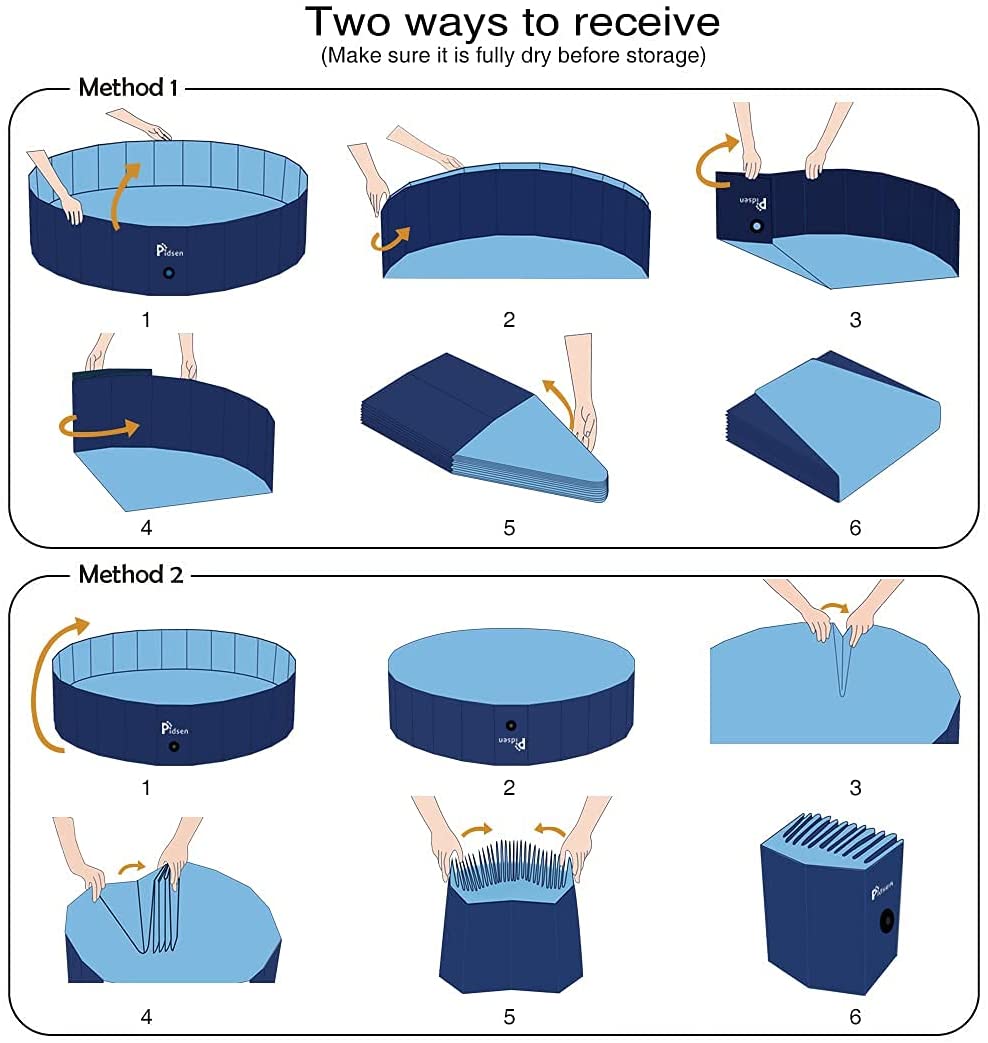 Two ways to receive
(Make sure it is fully dry before storage)

Method 1

Pidsen

1

2

Pidsen

3

4

5

6

Method 2

Pidsen

1

Pidsen

2

3

4

5

Pidsen

6