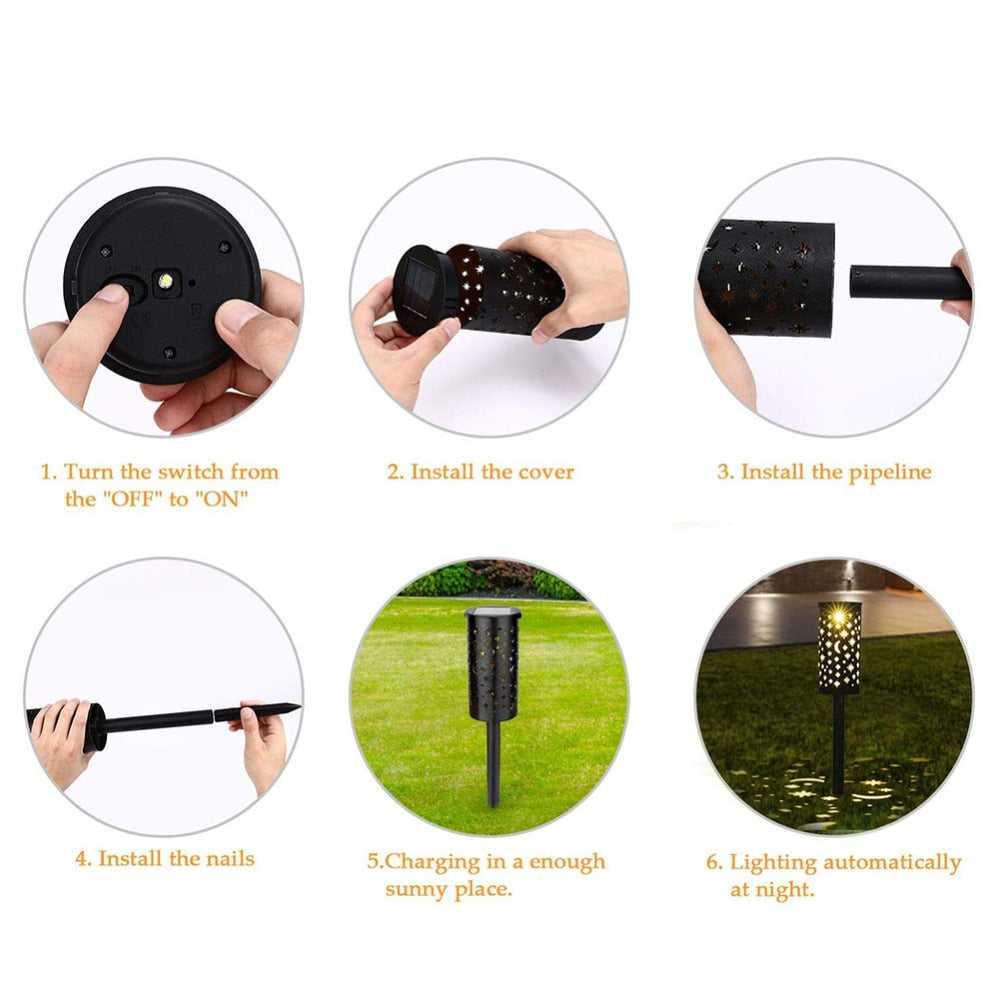 1. Turn the switch from the "OFF" to "ON"

2. Install the cover

3. Install the pipeline

4. Install the nails

5.Charging in a enough sunny place.

6. Lighting automatically at night.