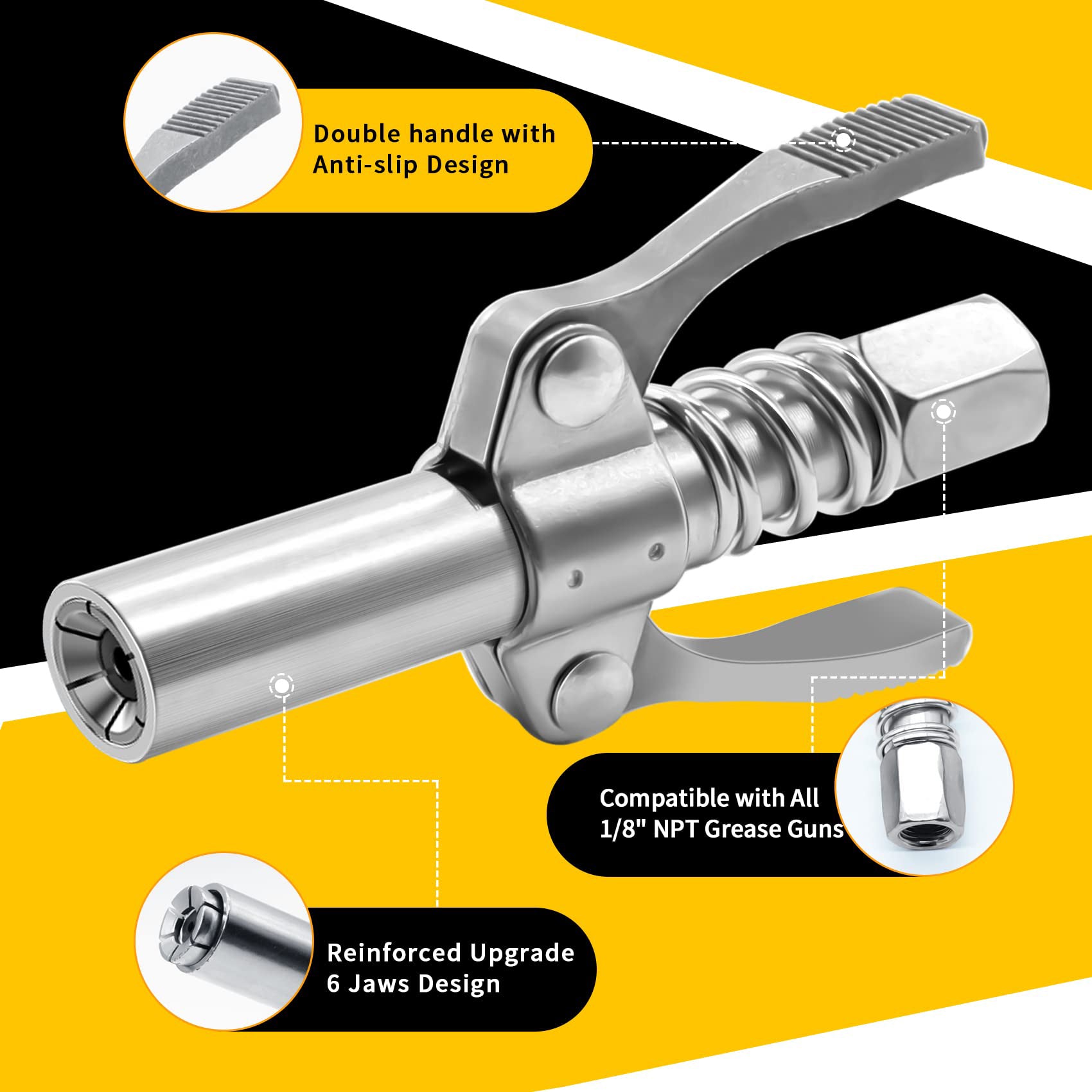 Double handle with Anti-slip Design

Compatible with All 1/8" NPT Grease Guns

Reinforced Upgrade 6 Jaws Design