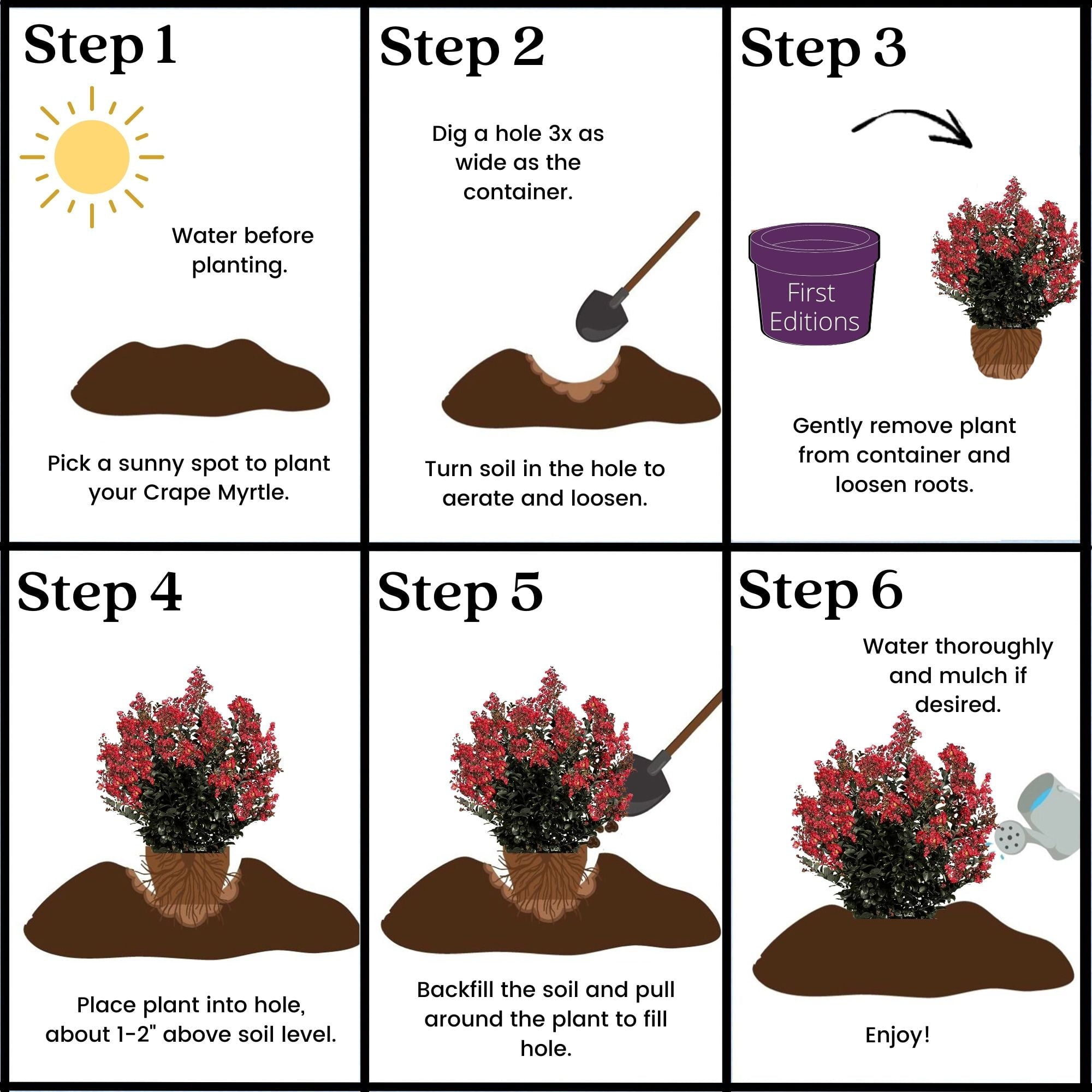 Step 1

Water before planting.

Pick a sunny spot to plant your Crape Myrtle.

Step 2

Dig a hole 3x as wide as the container.

Turn soil in the hole to aerate and loosen.

Step 3

First Editions

Gently remove plant from container and loosen roots.

Step 4

Place plant into hole, about 1-2" above soil level.

Step 5

Backfill the soil and pull around the plant to fill hole.

Step 6

Water thoroughly and mulch if desired.

Enjoy!