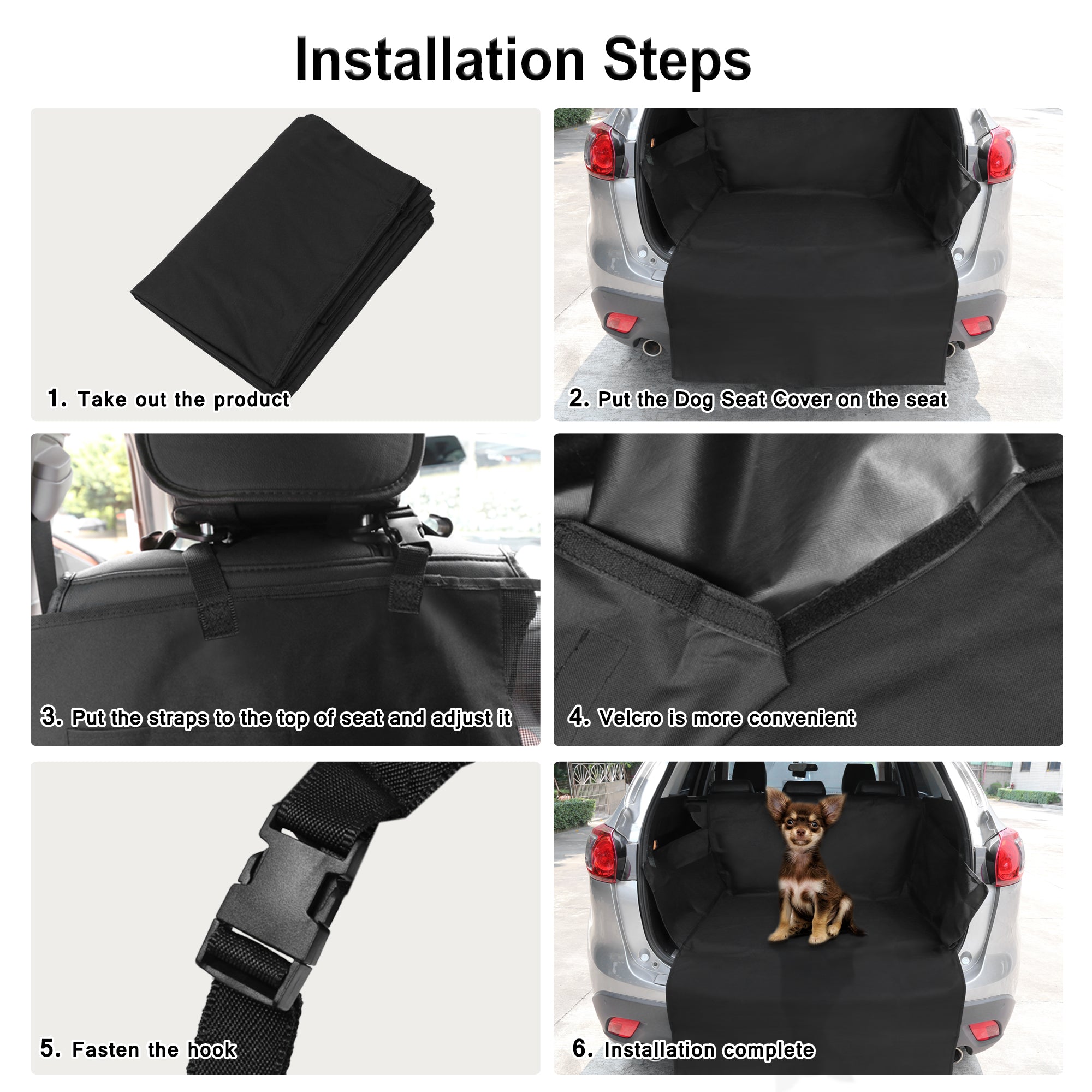 Installation Steps

1. Take out the product

2. Put the Dog Seat Cover on the seat

3. Put the straps to the top of seat and adjust it

4. Velcro is more convenient

5. Fasten the hook

6. Installation complete