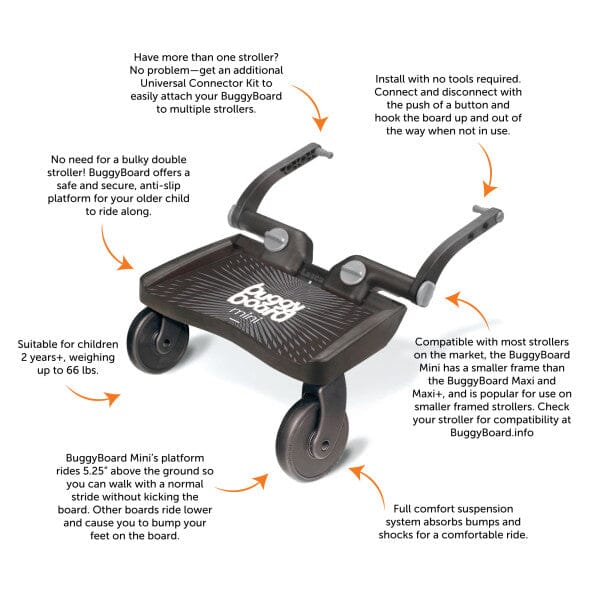 Have more than one stroller? No problem—get an additional Universal Connector Kit to easily attach your BuggyBoard to multiple strollers.

Install with no tools required. Connect and disconnect with the push of a button and hook the board up and out of the way when not in use.

No need for a bulky double stroller! BuggyBoard offers a safe and secure, anti-slip platform for your older child to ride along.

buggy board mini

Suitable for children 2 years+, weighing up to 66 lbs.

Compatible with most strollers on the market, the BuggyBoard Mini has a smaller frame than the BuggyBoard Maxi and Maxi+, and is popular for use on smaller framed strollers. Check your stroller for compatibility at BuggyBoard.info

BuggyBoard Mini's platform rides 5.25" above the ground so you can walk with a normal stride without kicking the board. Other boards ride lower and cause you to bump your feet on the board.

Full comfort suspension system absorbs bumps and shocks for a comfortable ride.