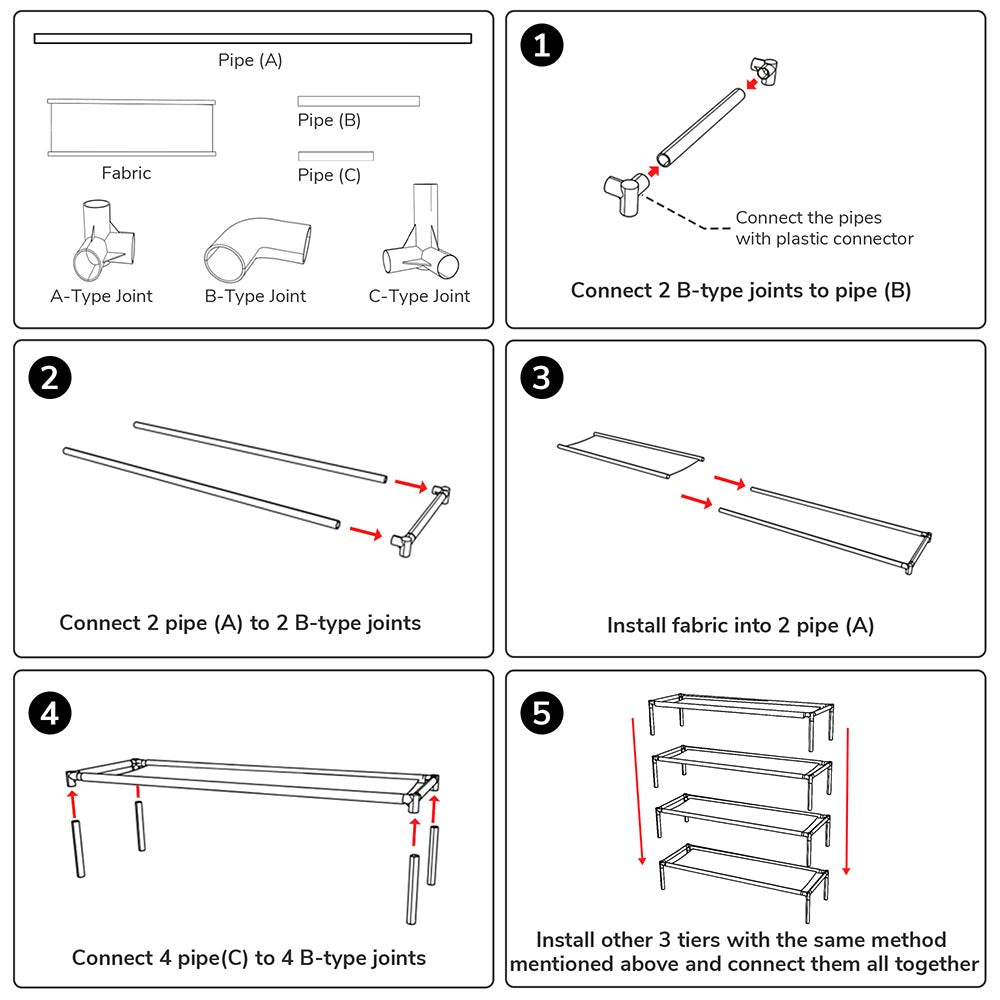 Pipe (A)

Fabric

Pipe (B)

Pipe (C)

A-Type Joint

B-Type Joint

C-Type Joint

1

Connect the pipes with plastic connector

Connect 2 B-type joints to pipe (B)

2

Connect 2 pipe (A) to 2 B-type joints

3

Install fabric into 2 pipe (A)

4

Connect 4 pipe(C) to 4 B-type joints

5

Install other 3 tiers with the same method mentioned above and connect them all together