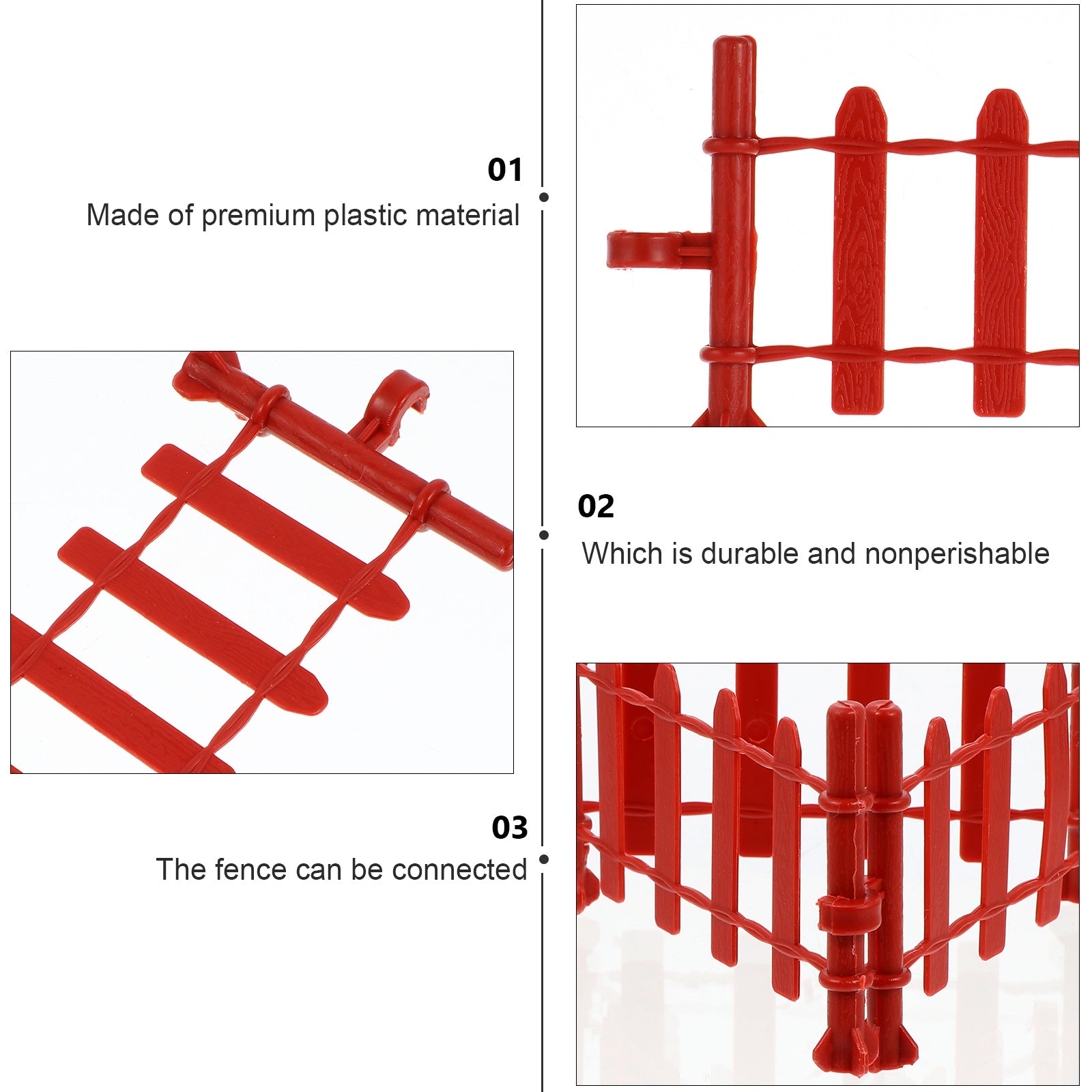 01
Made of premium plastic material

02
Which is durable and nonperishable

03
The fence can be connected