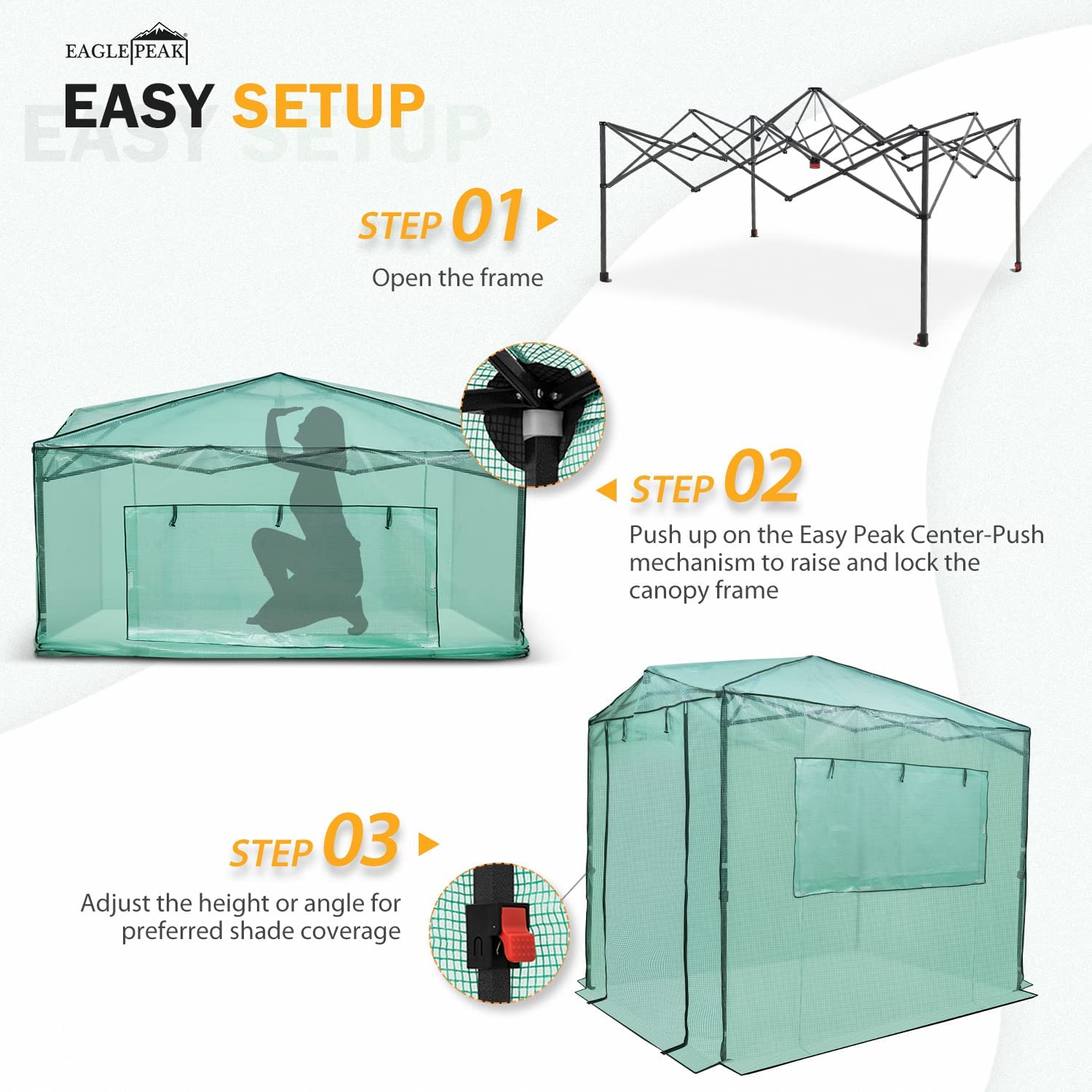 EAGLE PEAK

EASY SETUP

STEP 01

Open the frame

STEP 02

Push up on the Easy Peak Center-Push mechanism to raise and lock the canopy frame

STEP 03

Adjust the height or angle for preferred shade coverage