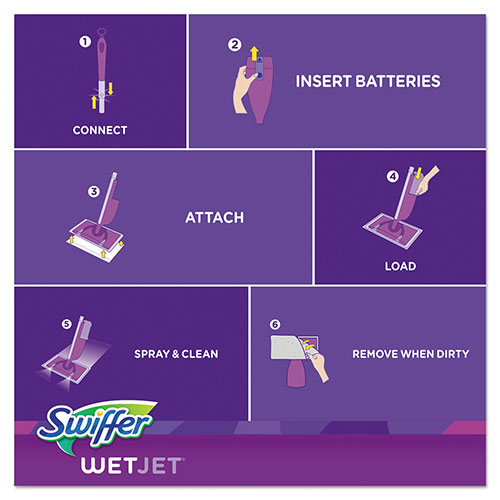 1
CONNECT

2
INSERT BATTERIES

3
ATTACH

4
LOAD

5
SPRAY & CLEAN

6
REMOVE WHEN DIRTY

Swiffer
WETJET