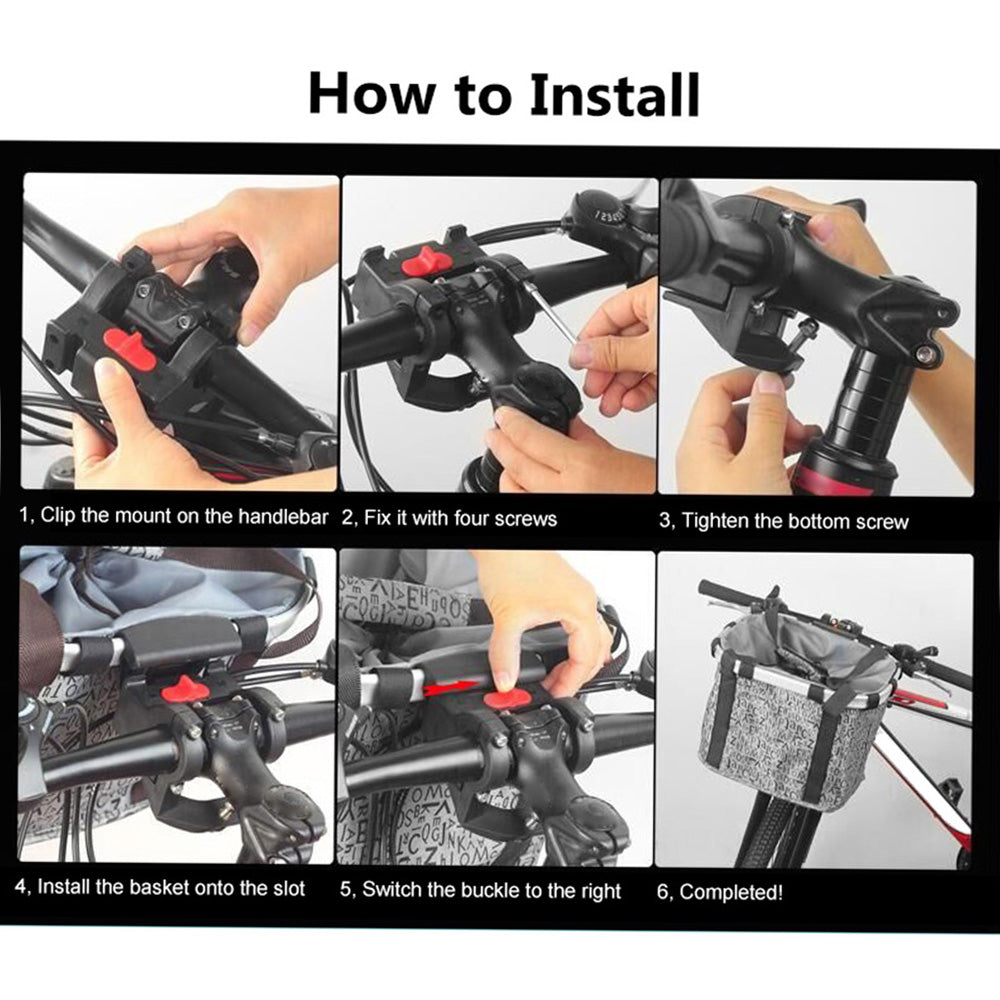 How to Install

1, Clip the mount on the handlebar

2, Fix it with four screws

3, Tighten the bottom screw

4, Install the basket onto the slot

5, Switch the buckle to the right

6, Completed!